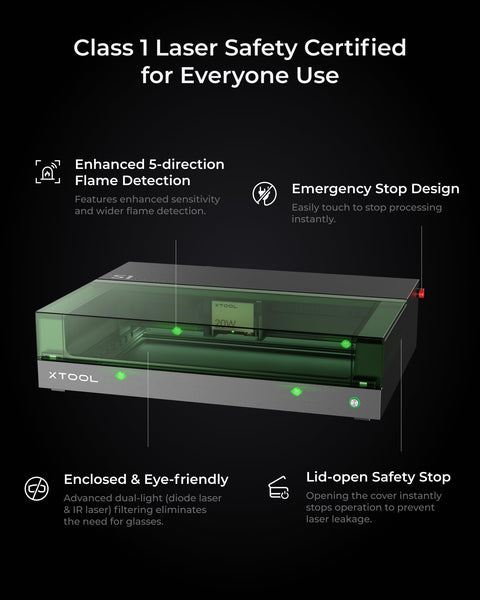 Class 1 Laser Safety Certified for Everyone Use

Enhanced 5-direction Flame Detection
Features enhanced sensitivity and wider flame detection.

Emergency Stop Design
Easily touch to stop processing instantly.

S1

xTOOL

20W

xTOOL

Enclosed & Eye-friendly
Advanced dual-light (diode laser & IR laser) filtering eliminates the need for glasses.

Lid-open Safety Stop
Opening the cover instantly stops operation to prevent laser leakage.