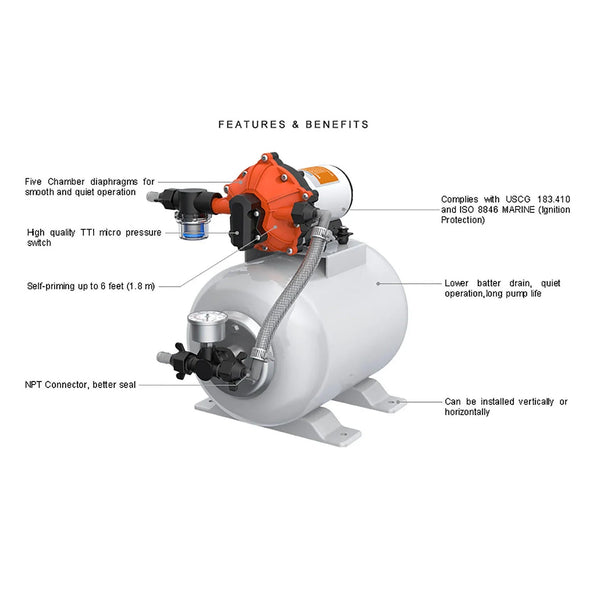 FEATURES & BENEFITS

Five Chamber diaphragms for smooth and quiet operation

High quality TTI micro pressure switch

Self-priming up to 6 feet (1.8 m)

NPT Connector, better seal

Complies with USCG 183.410 and ISO 8846 MARINE (Ignition Protection)

Lower batter drain, quiet operation,long pump life

Can be installed vertically or horizontally