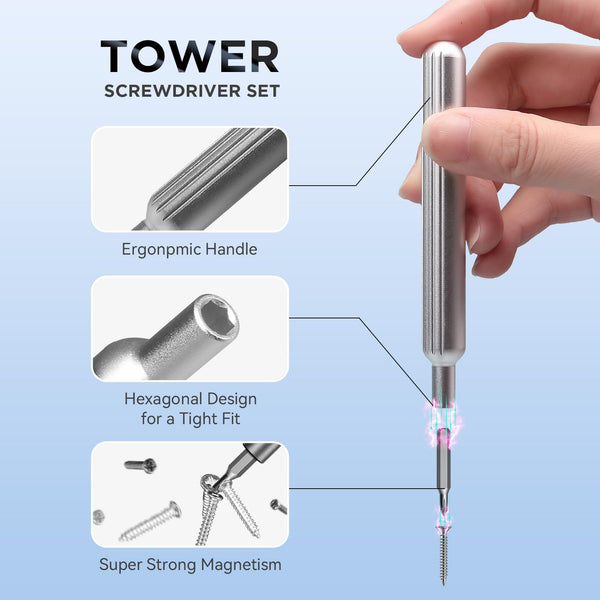 TOWER
SCREWDRIVER SET

Ergonpmic Handle

Hexagonal Design for a Tight Fit

Super Strong Magnetism