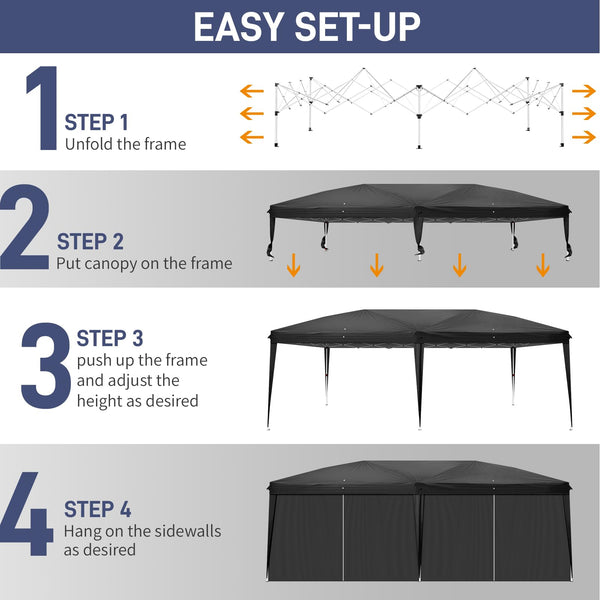 EASY SET-UP

1 STEP 1
Unfold the frame

2 STEP 2
Put canopy on the frame

3 STEP 3
push up the frame and adjust the height as desired

4 STEP 4
Hang on the sidewalls as desired