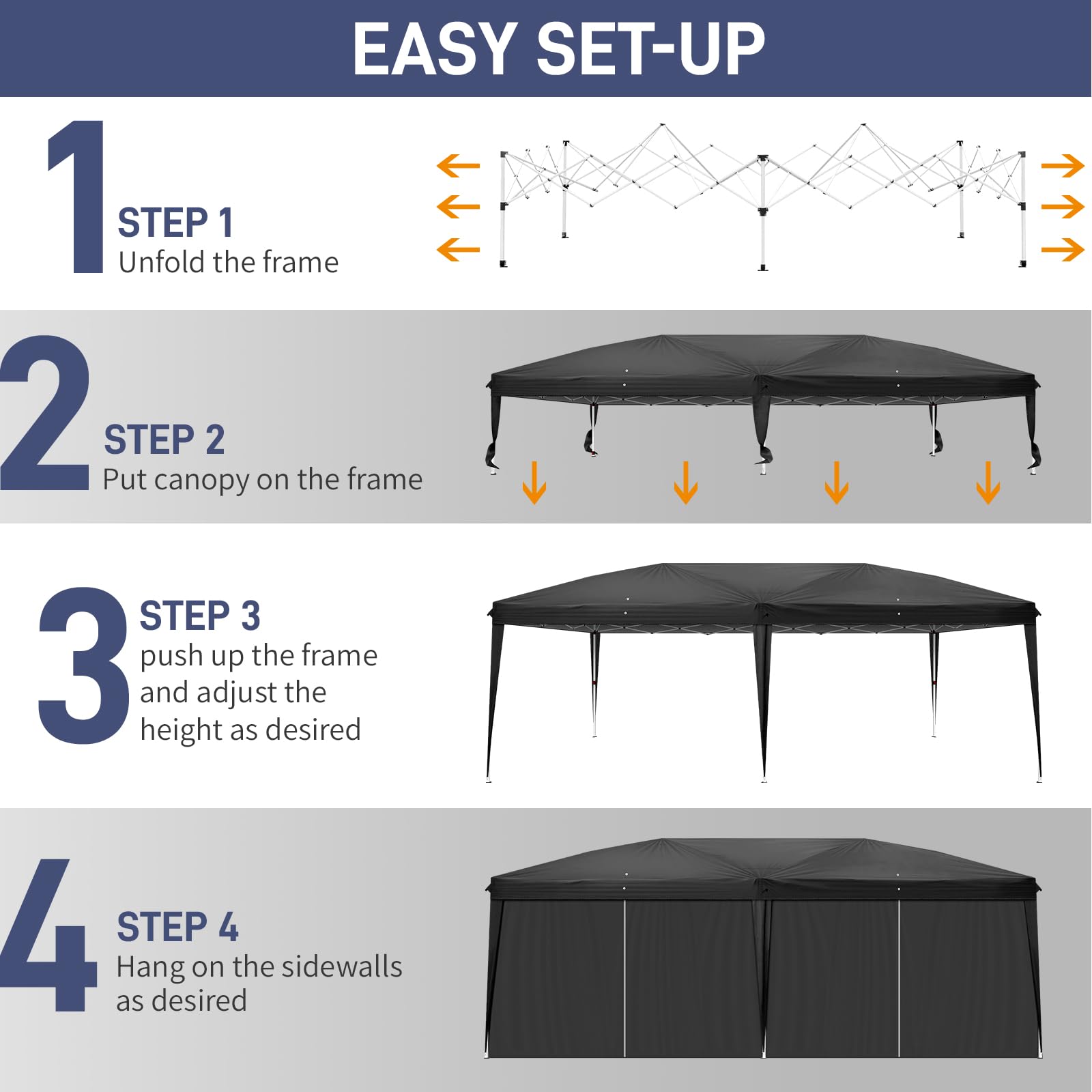 EASY SET-UP

1

STEP 1
Unfold the frame

2

STEP 2
Put canopy on the frame

3

STEP 3
push up the frame and adjust the height as desired

4

STEP 4
Hang on the sidewalls as desired