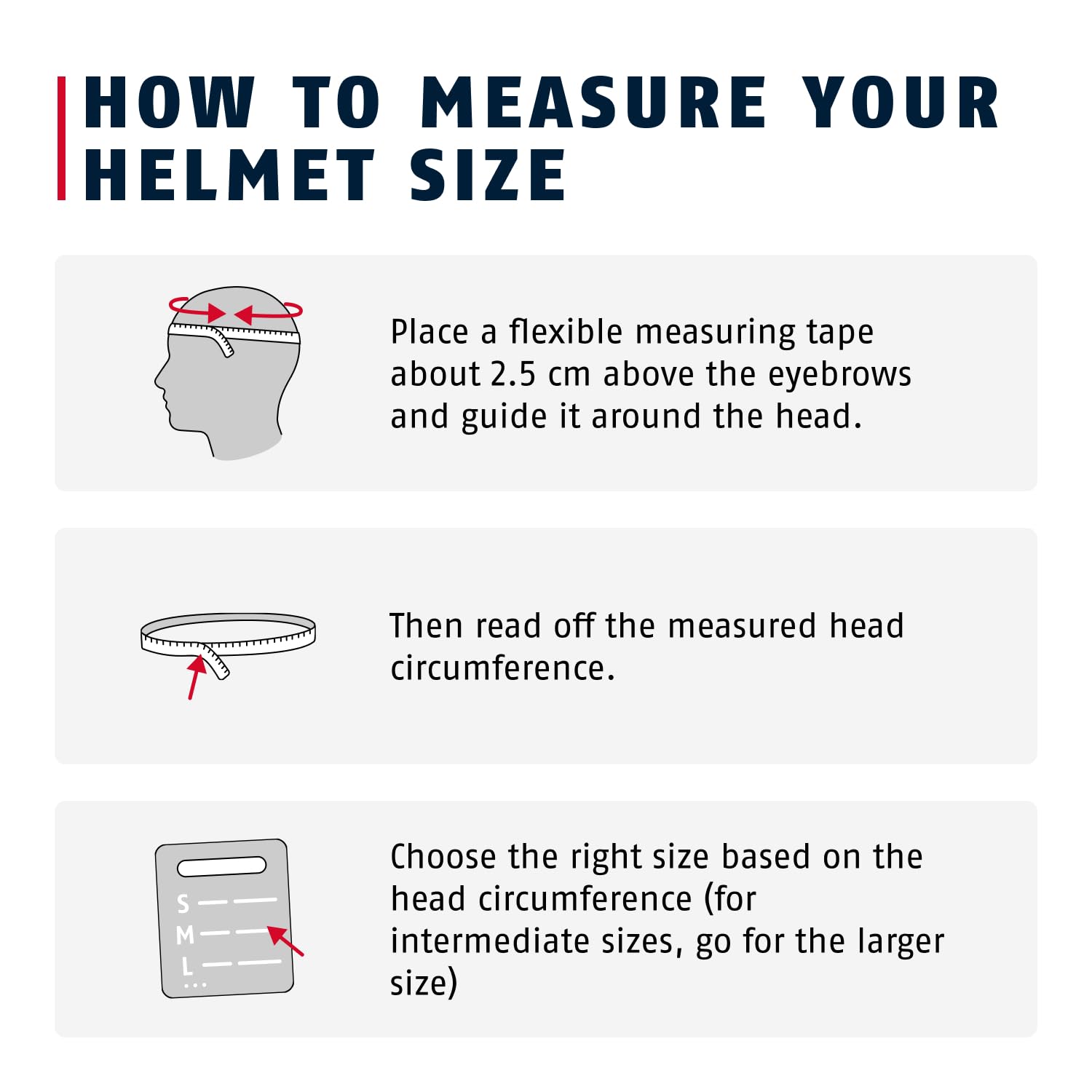 HOW TO MEASURE YOUR HELMET SIZE

Place a flexible measuring tape about 2.5 cm above the eyebrows and guide it around the head.

Then read off the measured head circumference.

S
M
L
...

Choose the right size based on the head circumference (for intermediate sizes, go for the larger size)