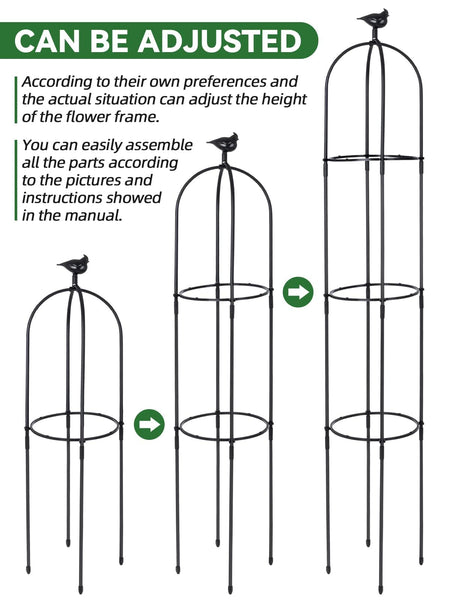 CAN BE ADJUSTED

According to their own preferences and the actual situation can adjust the height of the flower frame.

You can easily assemble all the parts according to the pictures and instructions showed in the manual.