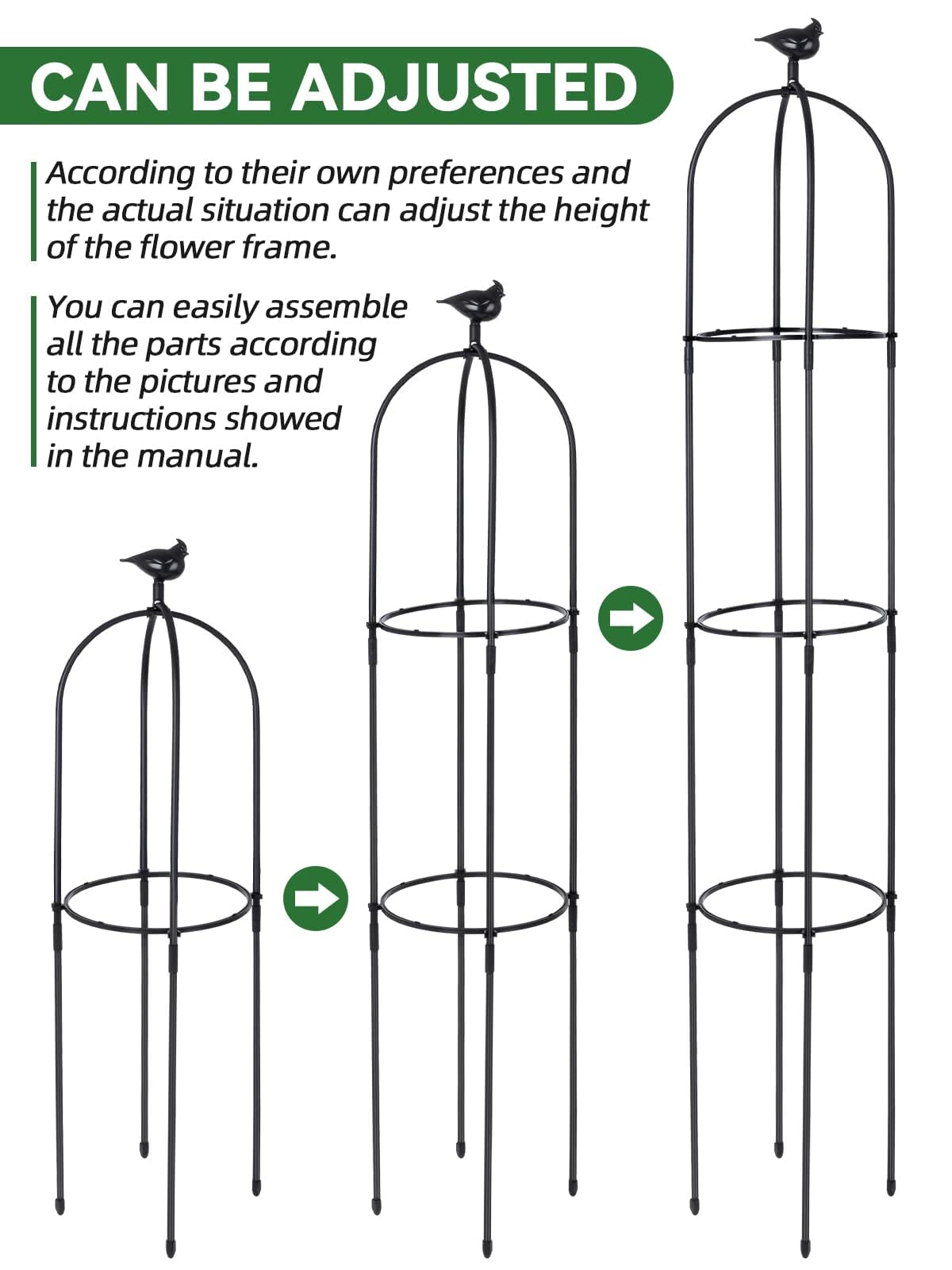 CAN BE ADJUSTED

According to their own preferences and the actual situation can adjust the height of the flower frame.

You can easily assemble all the parts according to the pictures and instructions showed in the manual.