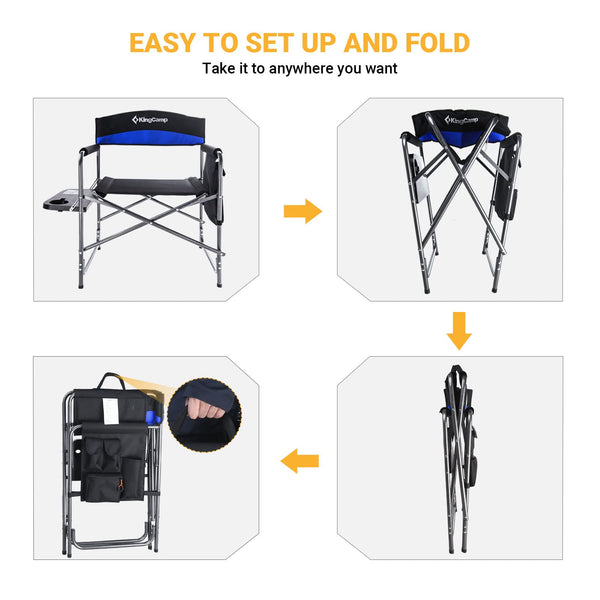 EASY TO SET UP AND FOLD
Take it to anywhere you want

KingCamp

KingCamp