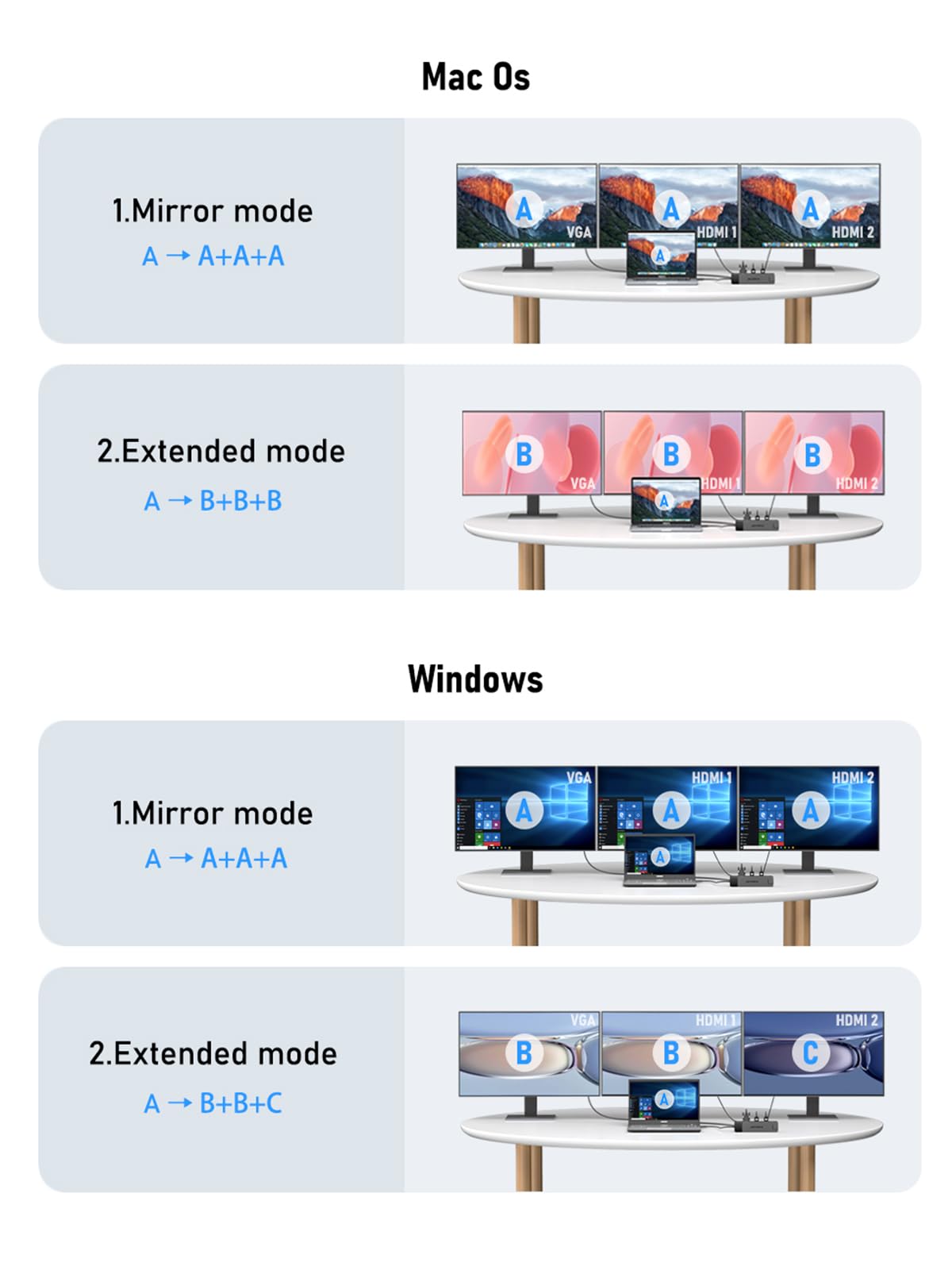 Mac Os

1.Mirror mode
A → A+A+A

A VGA A HDMI 1 A HDMI 2 A

2.Extended mode
A → B+B+B

B VGA B HDMI 1 B HDMI 2 A

Windows

1.Mirror mode
A → A+A+A

VGA A HDMI 1 A HDMI 2 A A

2.Extended mode
A → B+B+C

VGA B HDMI 1 B HDMI 2 C A