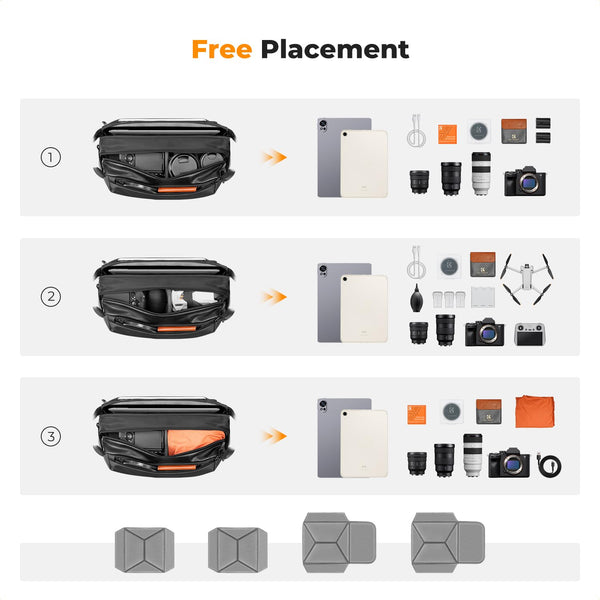 Free Placement

①

②

③