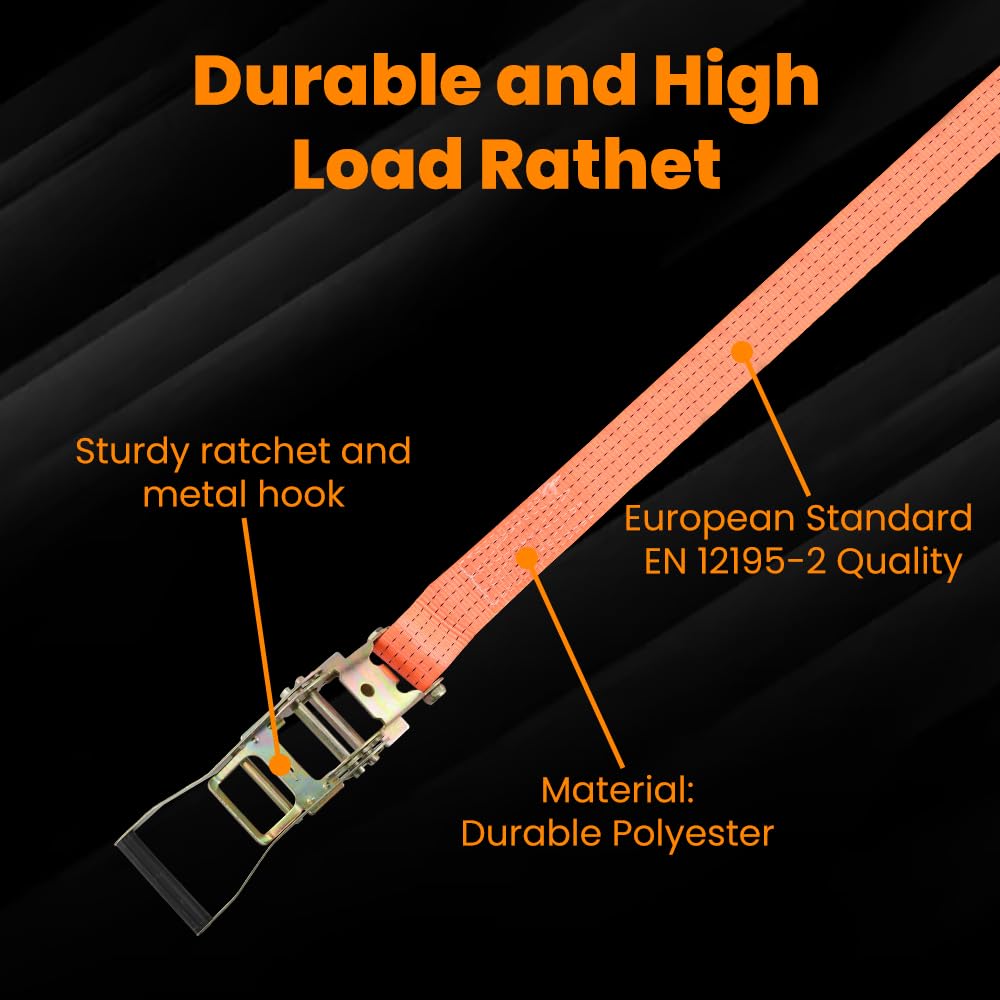 Durable and High Load Rathet

Sturdy ratchet and metal hook

European Standard EN 12195-2 Quality

Material: Durable Polyester