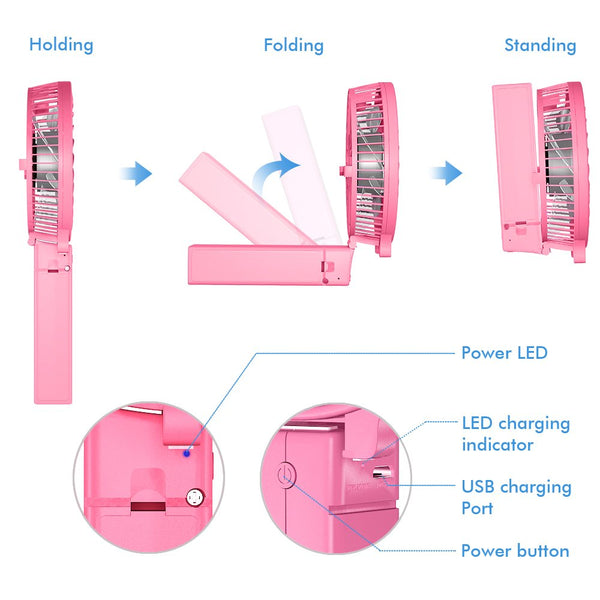 Holding

Folding

Standing

Power LED

LED charging indicator

USB charging Port

Power button