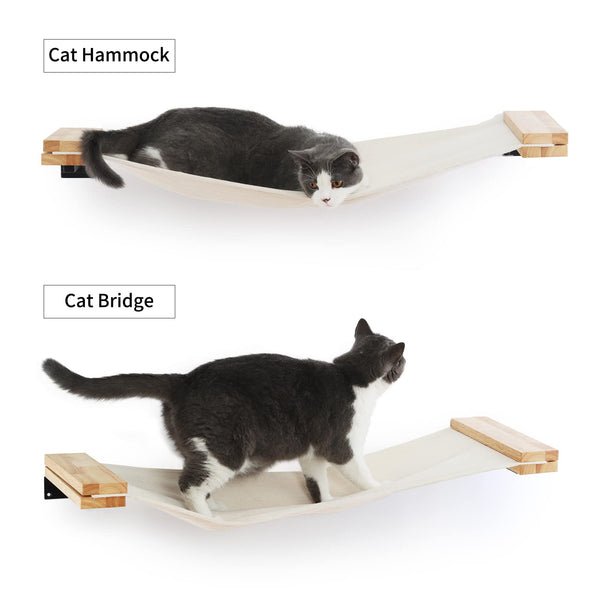 Cat Hammock

Cat Bridge