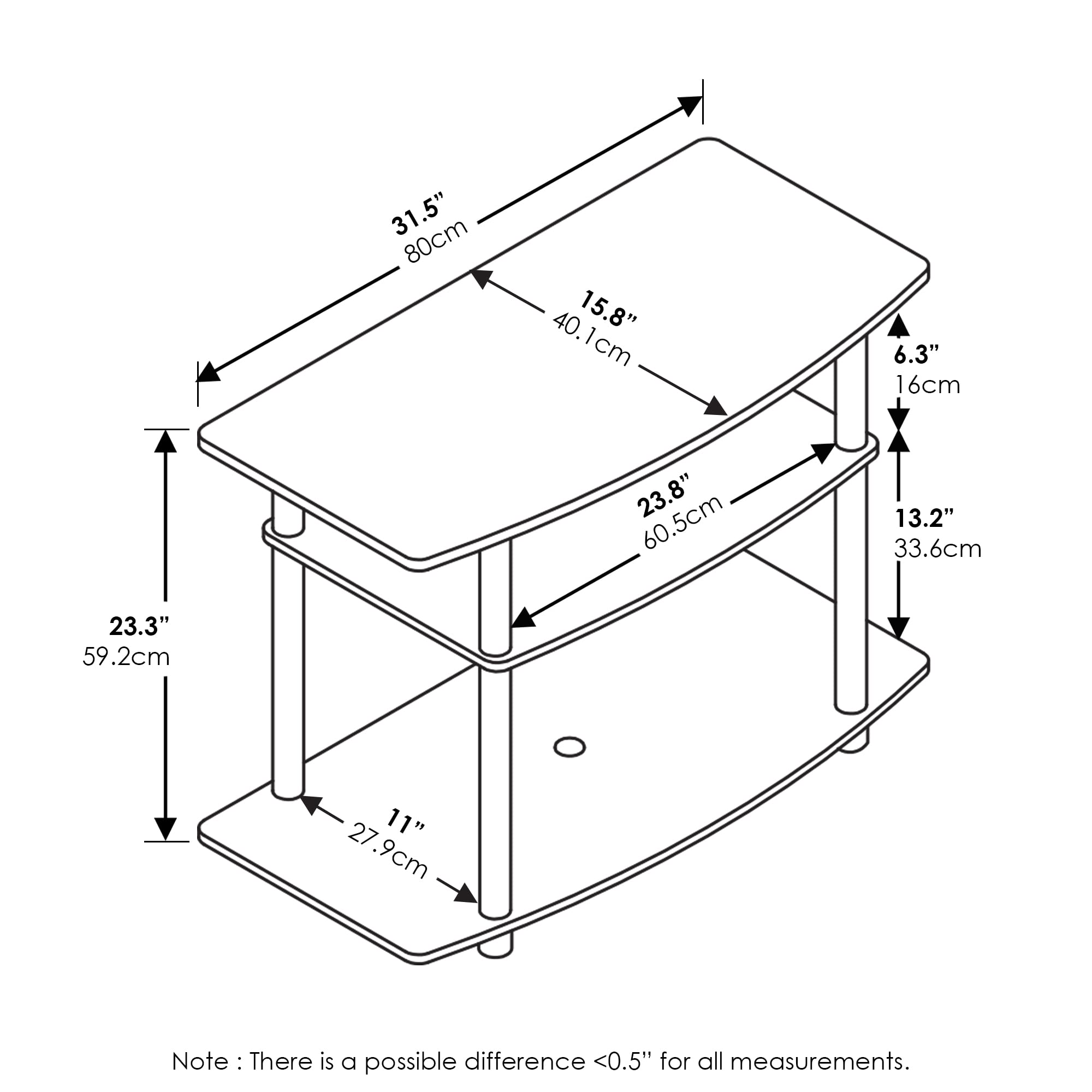 31.5”
80cm

15.8”
40.1cm

6.3”
16cm

23.8”
60.5cm

13.2”
33.6cm

23.3”
59.2cm

11”
27.9cm

Note : There is a possible difference <0.5” for all measurements.