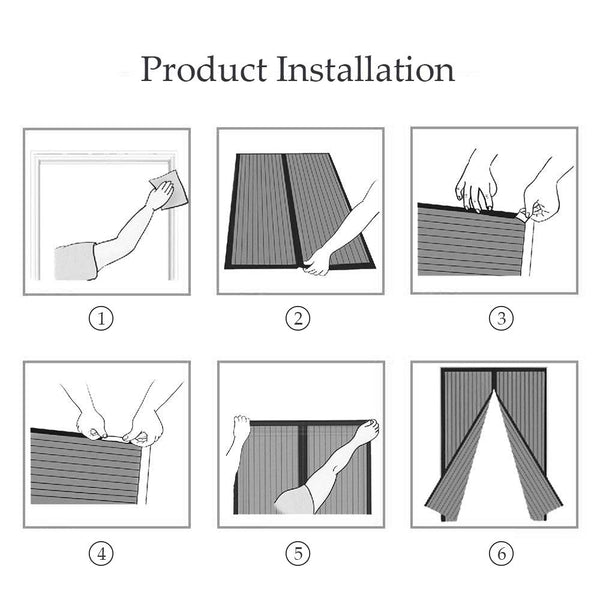 Product Installation

①

②

③

④

⑤

⑥