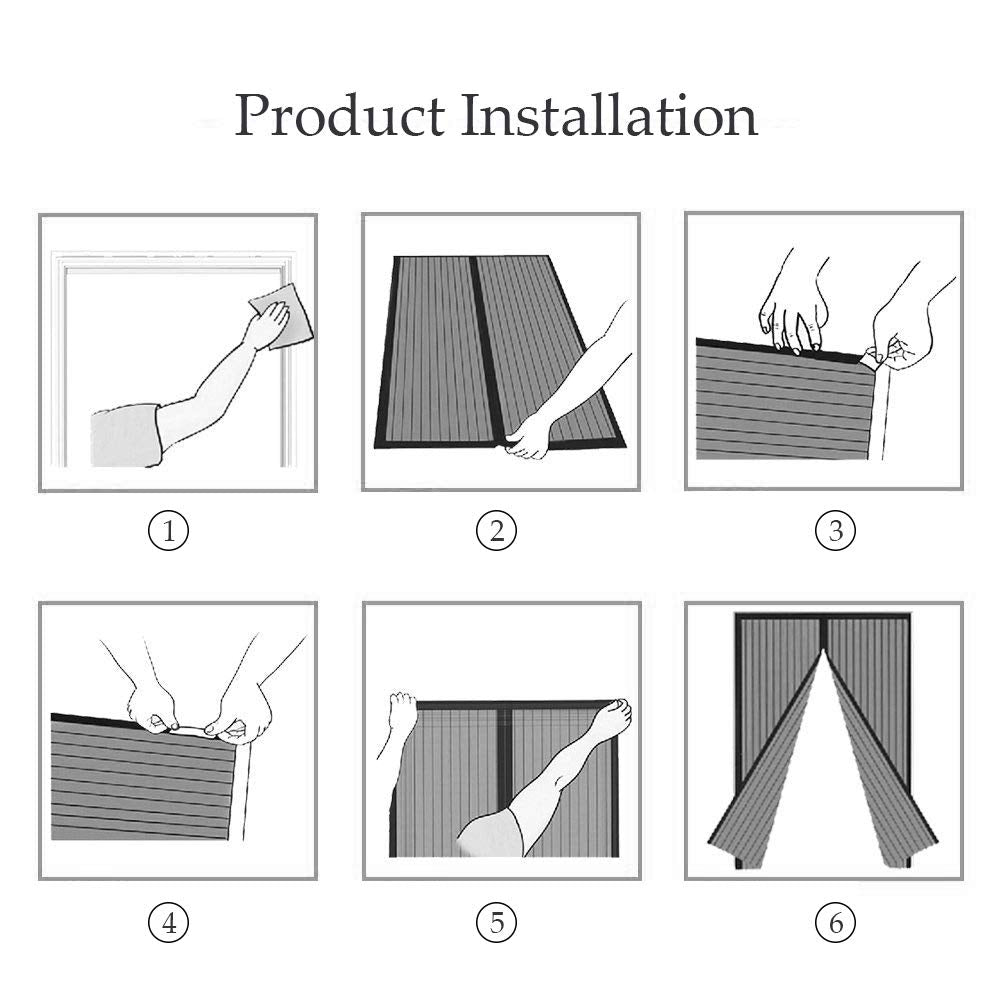 Product Installation

①

②

③

④

⑤

⑥