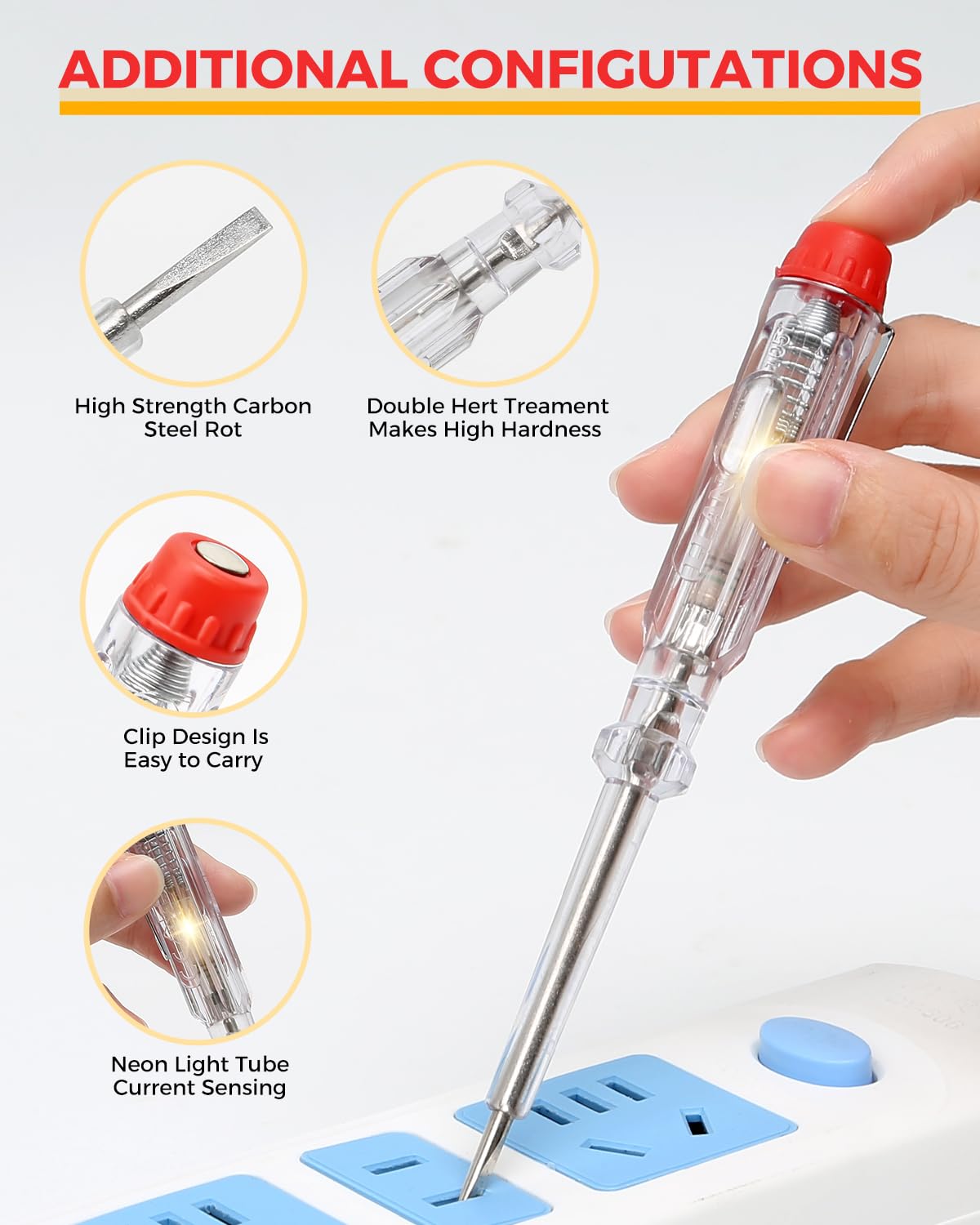 ADDITIONAL CONFIGUTATIONS

High Strength Carbon Steel Rot

Double Hert Treament Makes High Hardness

Clip Design Is Easy to Carry

Neon Light Tube Current Sensing