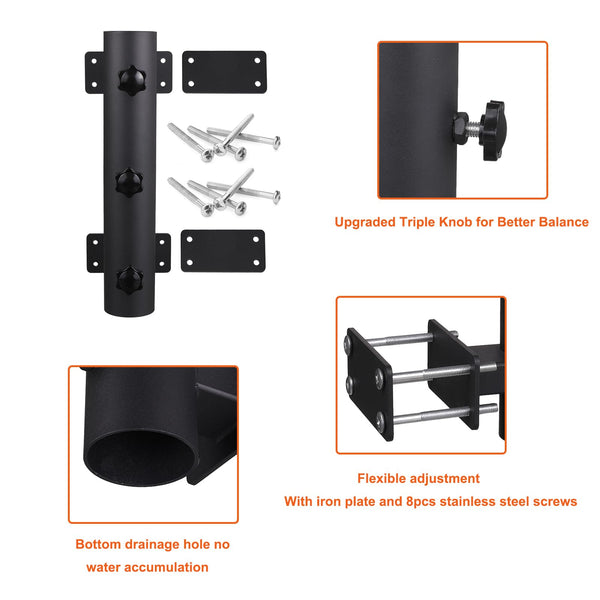 Upgraded Triple Knob for Better Balance

Flexible adjustment

With iron plate and 8pcs stainless steel screws

Bottom drainage hole no water accumulation