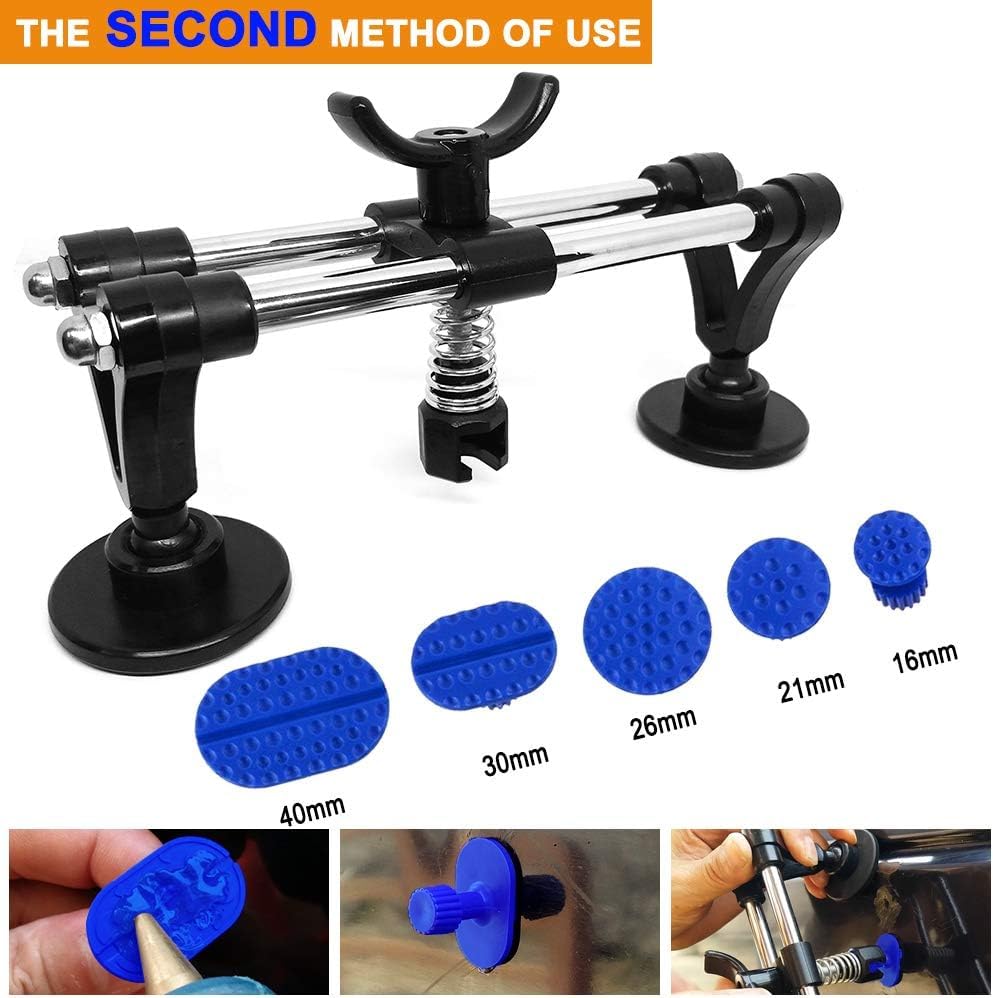 THE SECOND METHOD OF USE

40mm

30mm

26mm

21mm

16mm