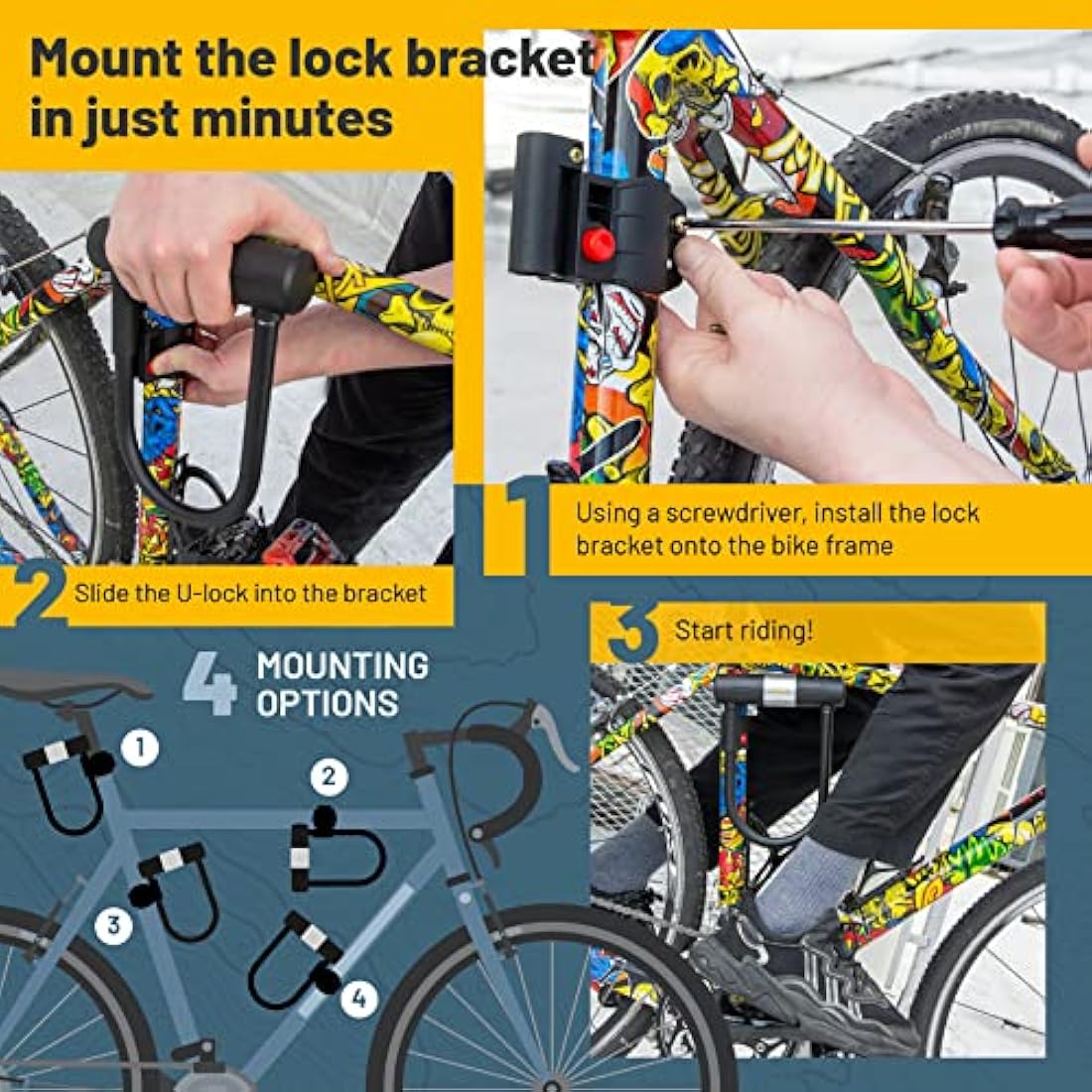 Mount the lock bracket in just minutes

1 Using a screwdriver, install the lock bracket onto the bike frame

2 Slide the U-lock into the bracket

3 Start riding!

4 MOUNTING OPTIONS

1

2

3

4