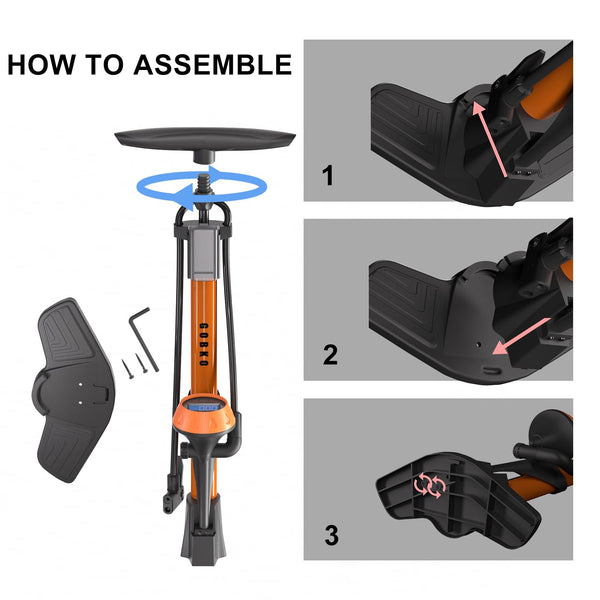 HOW TO ASSEMBLE

GOBKO

1

2

3