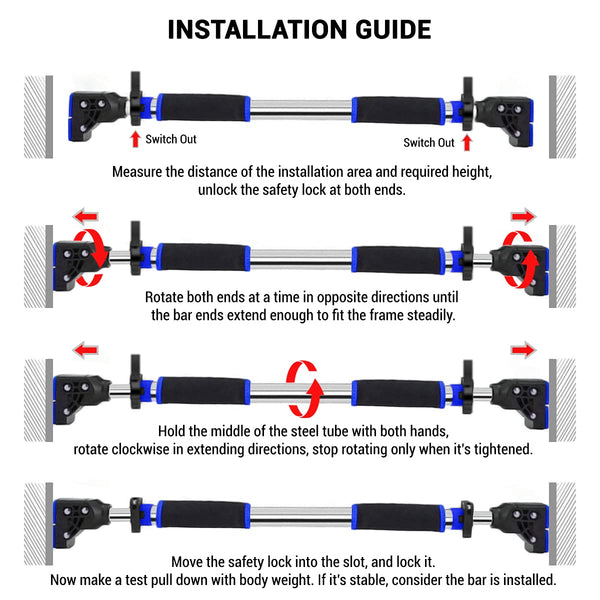 INSTALLATION GUIDE

Switch Out

Switch Out

Measure the distance of the installation area and required height, unlock the safety lock at both ends.

Rotate both ends at a time in opposite directions until the bar ends extend enough to fit the frame steadily.

Hold the middle of the steel tube with both hands, rotate clockwise in extending directions, stop rotating only when it's tightened.

Move the safety lock into the slot, and lock it.
Now make a test pull down with body weight. If it's stable, consider the bar is installed.