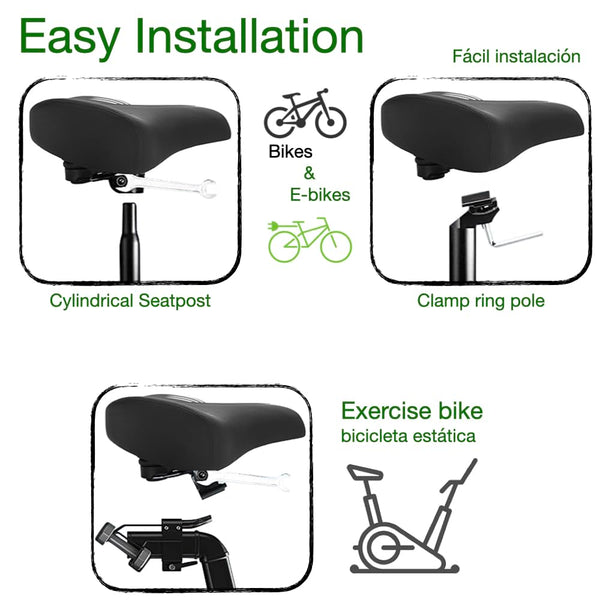 Easy Installation

Fácil instalación

Bikes
&
E-bikes

Cylindrical Seatpost

Clamp ring pole

Exercise bike
bicicleta estática