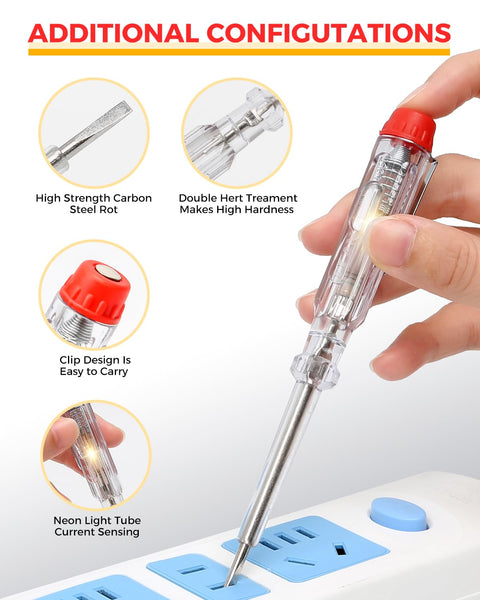 ADDITIONAL CONFIGUTATIONS

High Strength Carbon Steel Rot

Double Hert Treament Makes High Hardness

Clip Design Is Easy to Carry

Neon Light Tube Current Sensing