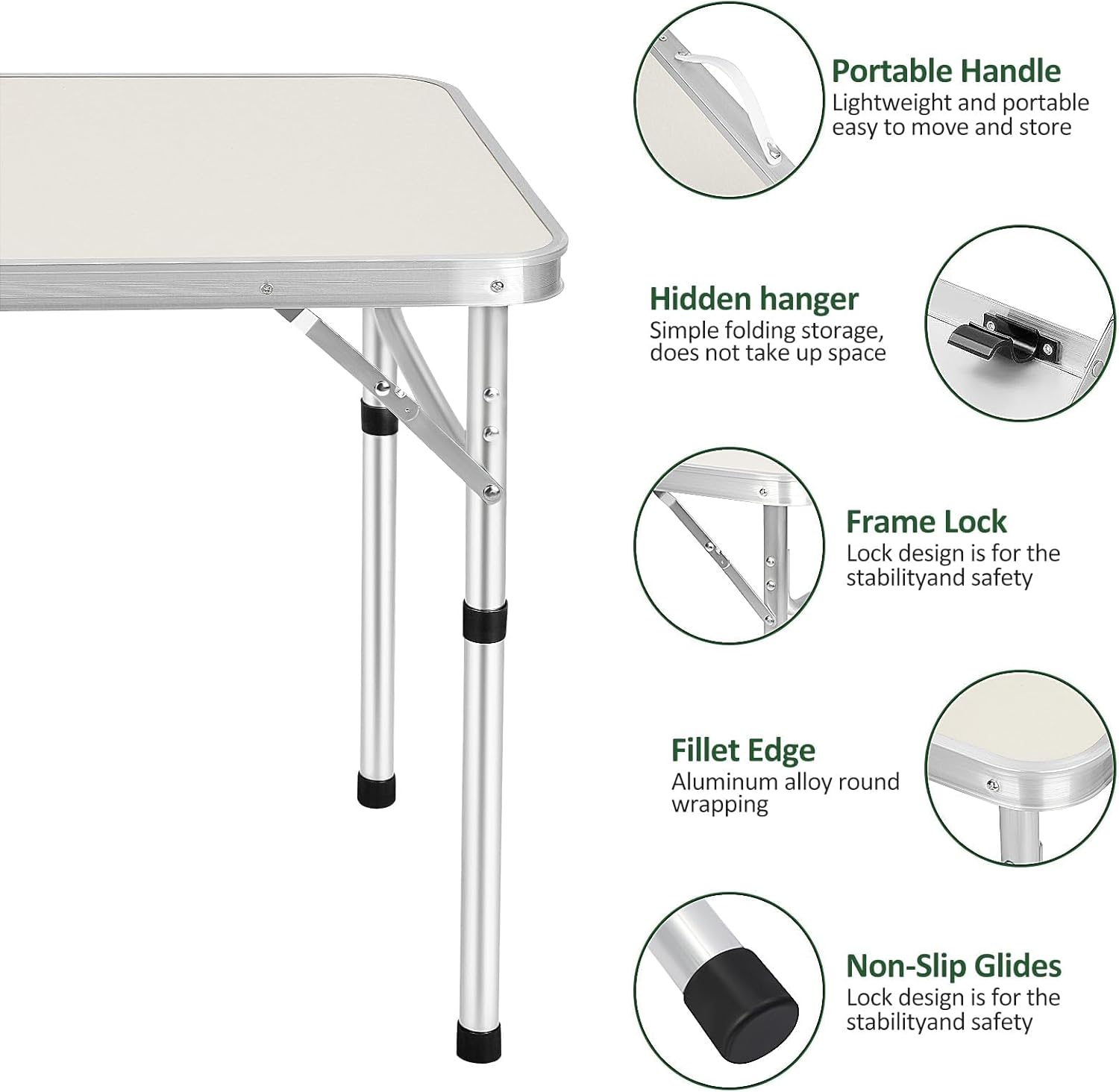 Portable Handle
Lightweight and portable easy to move and store

Hidden hanger
Simple folding storage, does not take up space

Frame Lock
Lock design is for the stabilityand safety

Fillet Edge
Aluminum alloy round wrapping

Non-Slip Glides
Lock design is for the stabilityand safety