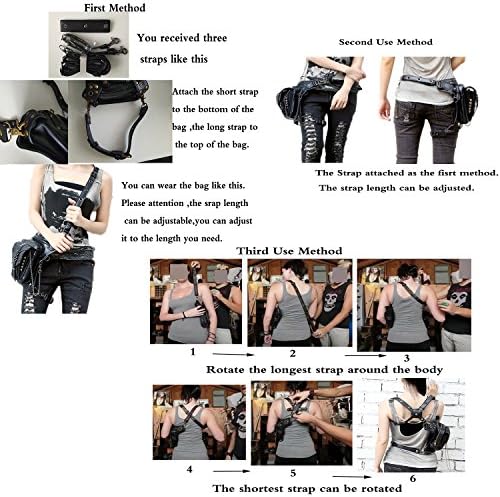 First Method

You received three straps like this

Attach the short strap to the bottom of the bag ,the long strap to the top of the bag.

You can wear the bag like this. Please attention ,the srap length can be adjustable,you can adjust it to the length you need.

Second Use Method

The Strap attached as the fisrt method. The strap length can be adjusted.

Third Use Method

1

2

3

Rotate the longest strap around the body

4

5

6

The shortest strap can be rotated