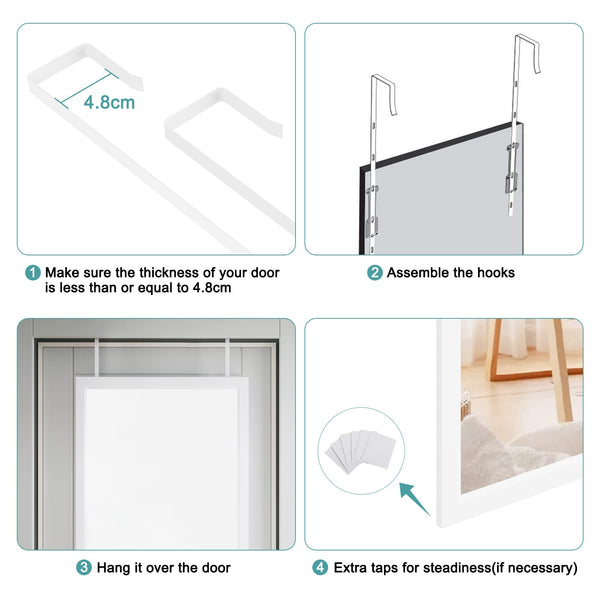 4.8cm

1 Make sure the thickness of your door is less than or equal to 4.8cm

2 Assemble the hooks

3 Hang it over the door

4 Extra taps for steadiness(if necessary)