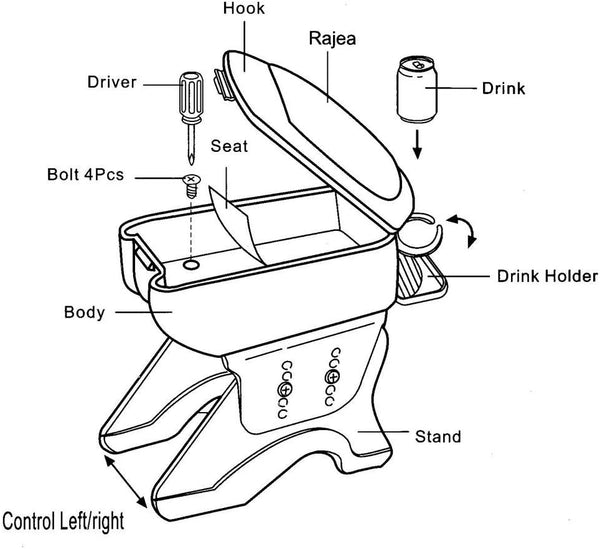 Hook

Rajea

Driver

Drink

Seat

Bolt 4Pcs

Drink Holder

Body

Stand

Control Left/right