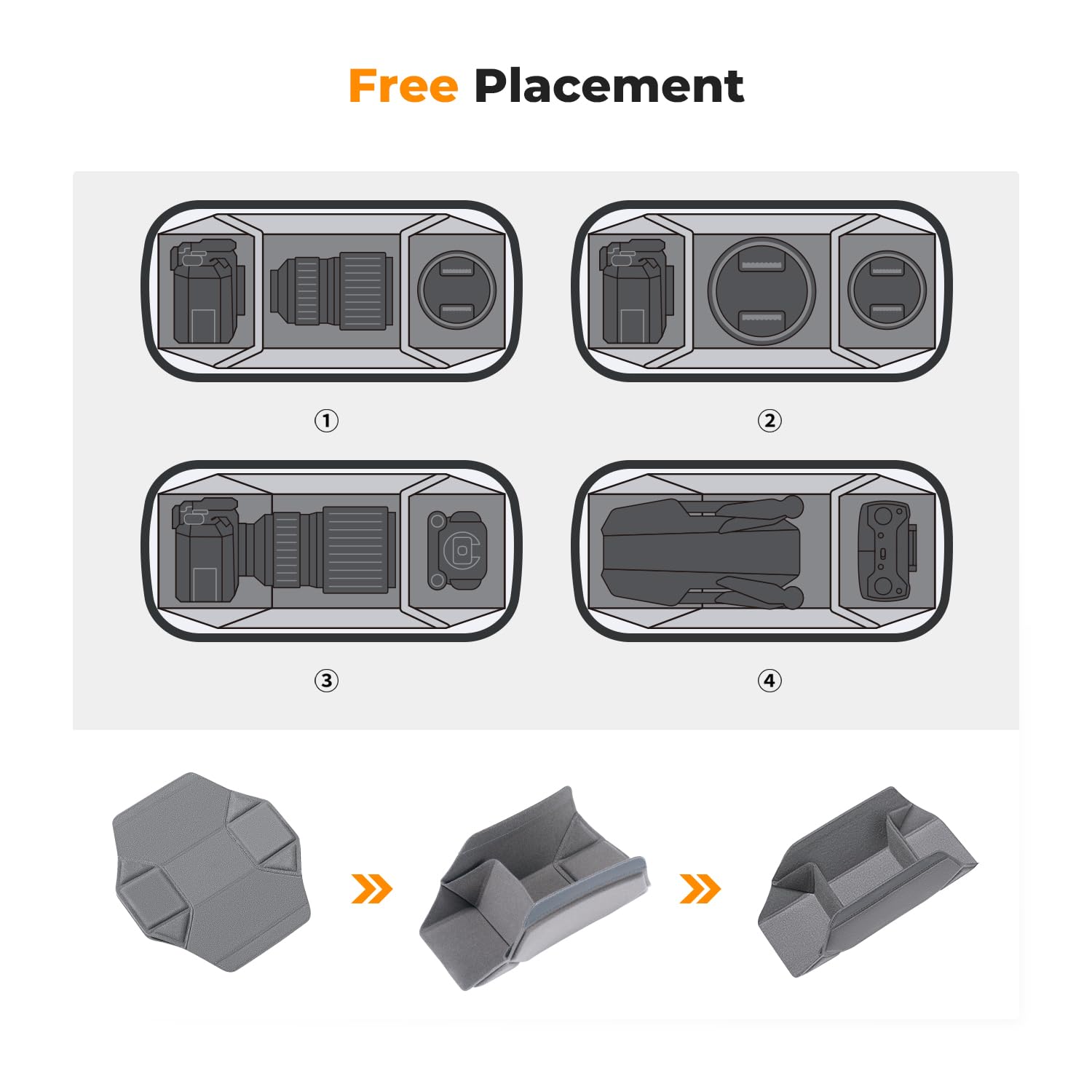 Free Placement

①

②

③

④