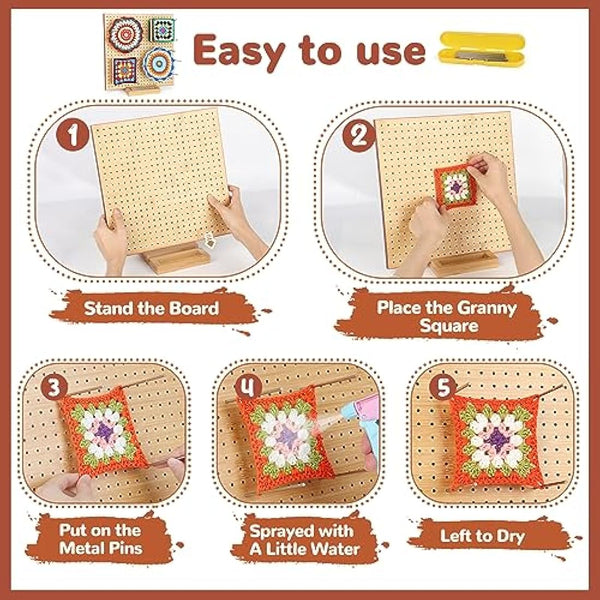 Easy to use

1

Stand the Board

2

Place the Granny Square

3

Put on the Metal Pins

4

Sprayed with A Little Water

5

Left to Dry