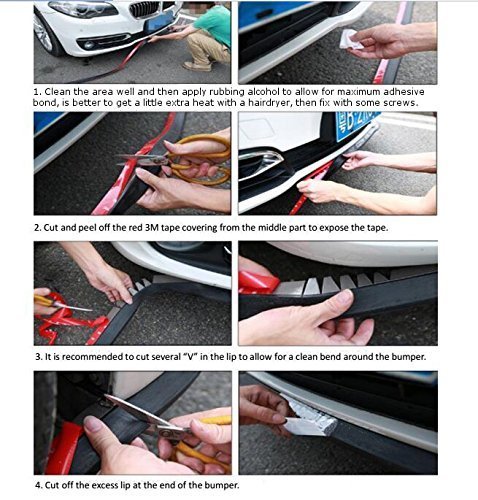 1. Clean the area well and then apply rubbing alcohol to allow for maximum adhesive bond, is better to get a little extra heat with a hairdryer, then fix with some screws.

2. Cut and peel off the red 3M tape covering from the middle part to expose the tape.

3. It is recommended to cut several "V" in the lip to allow for a clean bend around the bumper.

4. Cut off the excess lip at the end of the bumper.