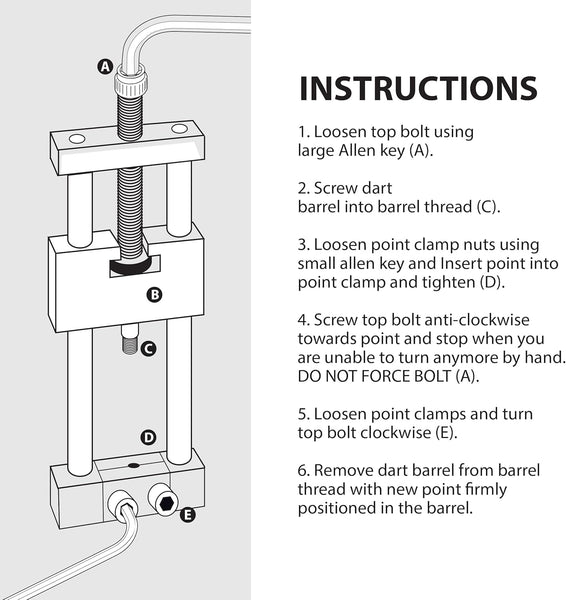 A

B

C

D

E

INSTRUCTIONS

1. Loosen top bolt using large Allen key (A).

2. Screw dart barrel into barrel thread (C).

3. Loosen point clamp nuts using small allen key and Insert point into point clamp and tighten (D).

4. Screw top bolt anti-clockwise towards point and stop when you are unable to turn anymore by hand. DO NOT FORCE BOLT (A).

5. Loosen point clamps and turn top bolt clockwise (E).

6. Remove dart barrel from barrel thread with new point firmly positioned in the barrel.