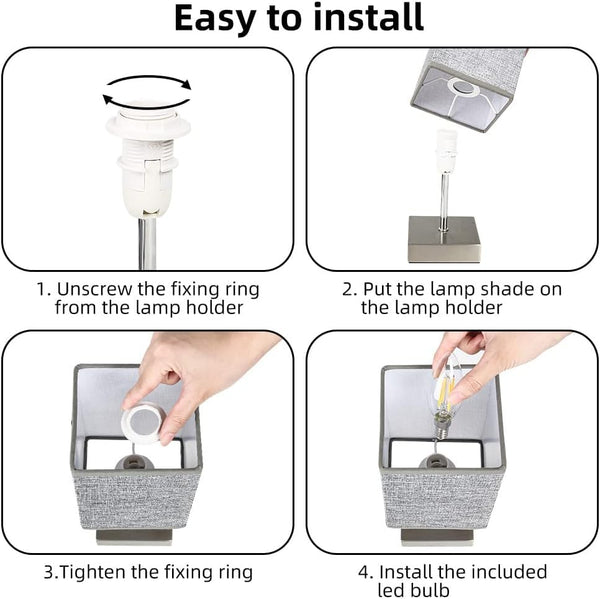 Easy to install

1. Unscrew the fixing ring from the lamp holder

2. Put the lamp shade on the lamp holder

3.Tighten the fixing ring

4. Install the included led bulb