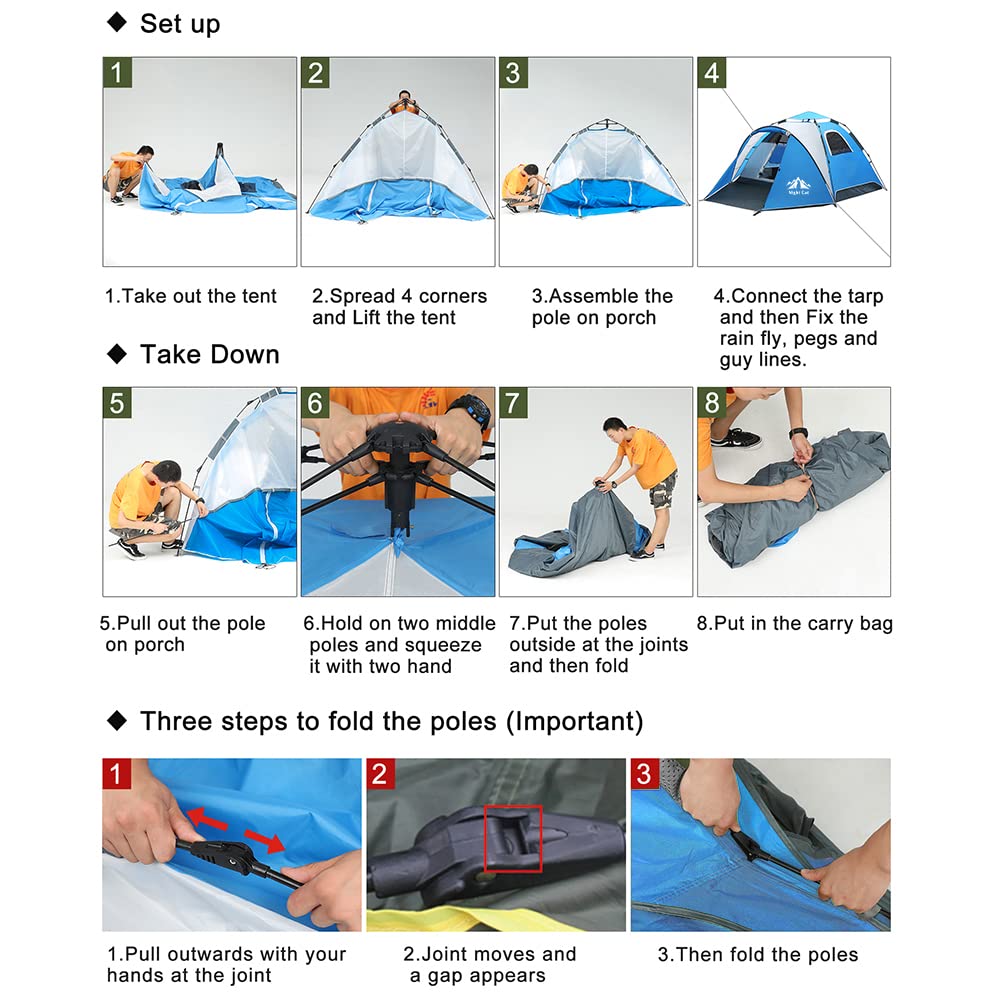 ◆ Set up

1

2

3

4

Night Cat

1.Take out the tent

2.Spread 4 corners and Lift the tent

3.Assemble the pole on porch

4.Connect the tarp and then Fix the rain fly, pegs and guy lines.

◆ Take Down

5

6

7

8

5.Pull out the pole on porch

6.Hold on two middle poles and squeeze it with two hand

7.Put the poles outside at the joints and then fold

8.Put in the carry bag

◆ Three steps to fold the poles (Important)

1

2

3

1.Pull outwards with your hands at the joint

2.Joint moves and a gap appears

3.Then fold the poles