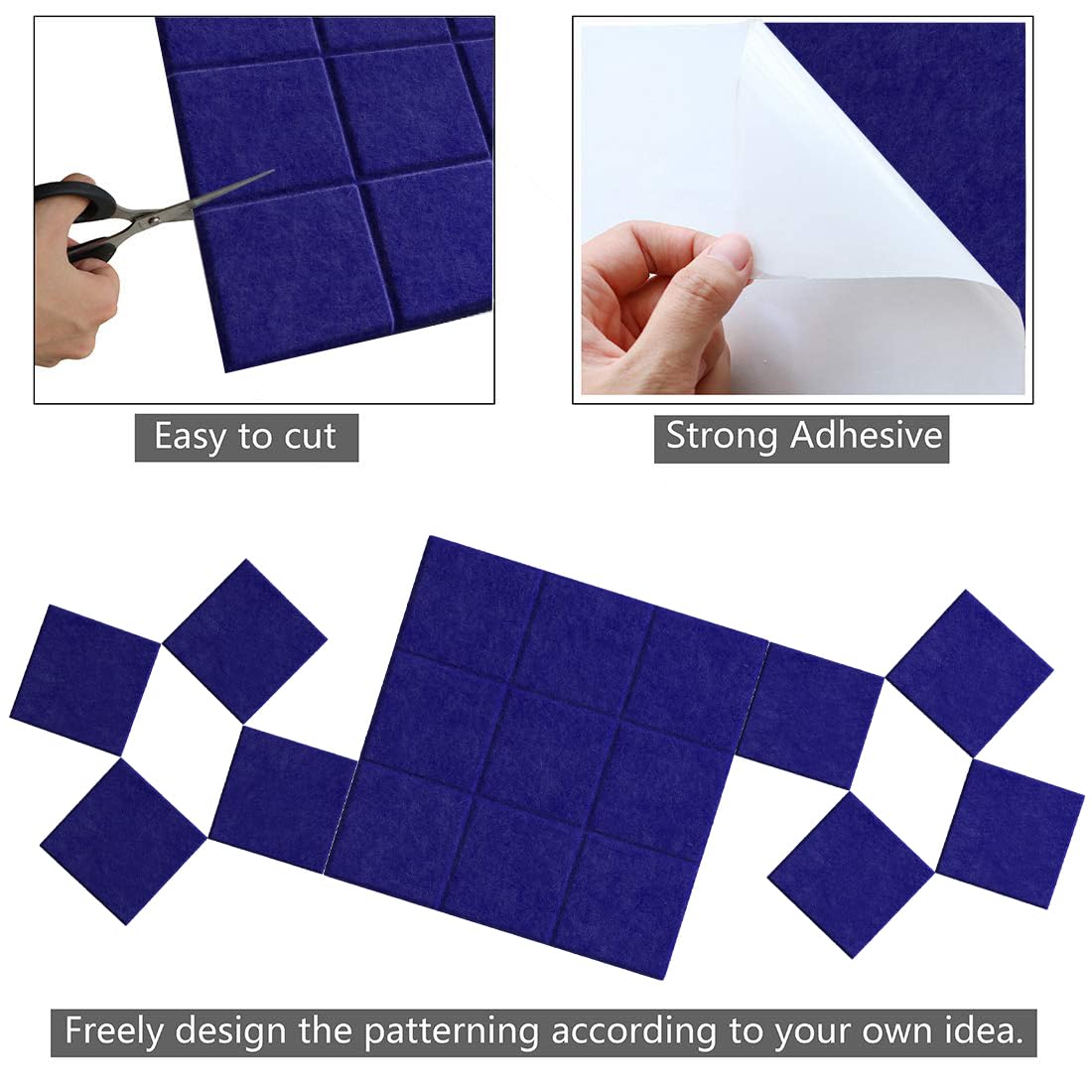 Easy to cut

Strong Adhesive

Freely design the patterning according to your own idea.