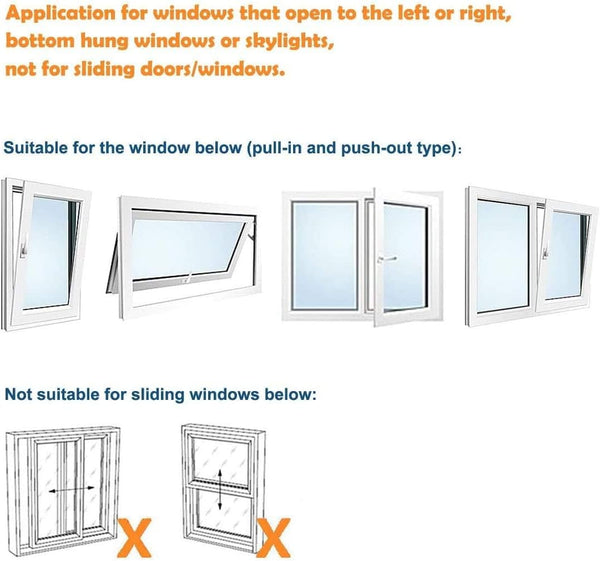 Application for windows that open to the left or right, bottom hung windows or skylights, not for sliding doors/windows.

Suitable for the window below (pull-in and push-out type):

Not suitable for sliding windows below:

X

X