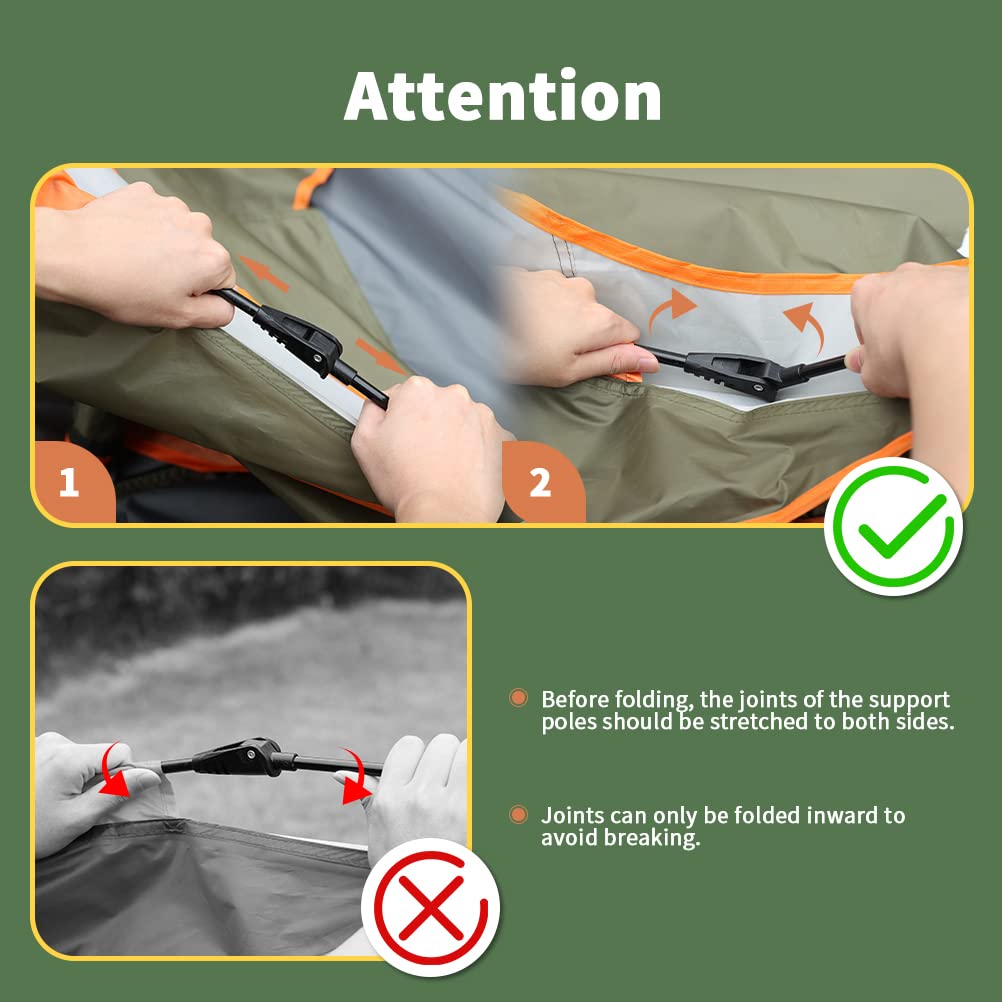 Attention

1

2

Before folding, the joints of the support poles should be stretched to both sides.

Joints can only be folded inward to avoid breaking.