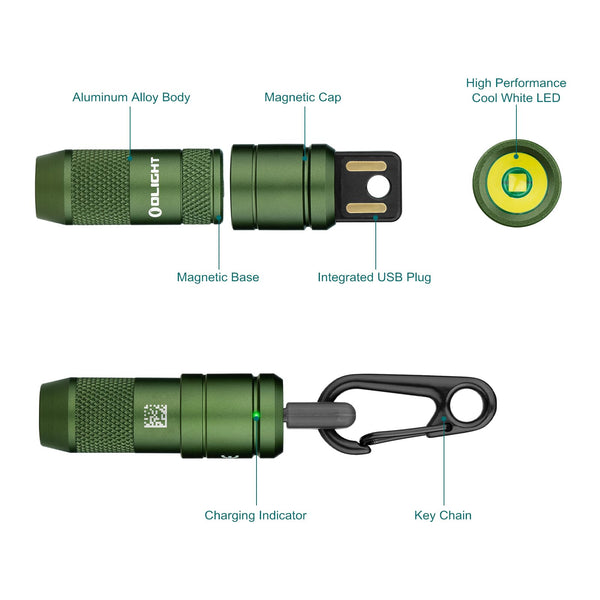 Aluminum Alloy Body

Magnetic Cap

High Performance
Cool White LED

OLIGHT

Magnetic Base

Integrated USB Plug

Charging Indicator

Key Chain