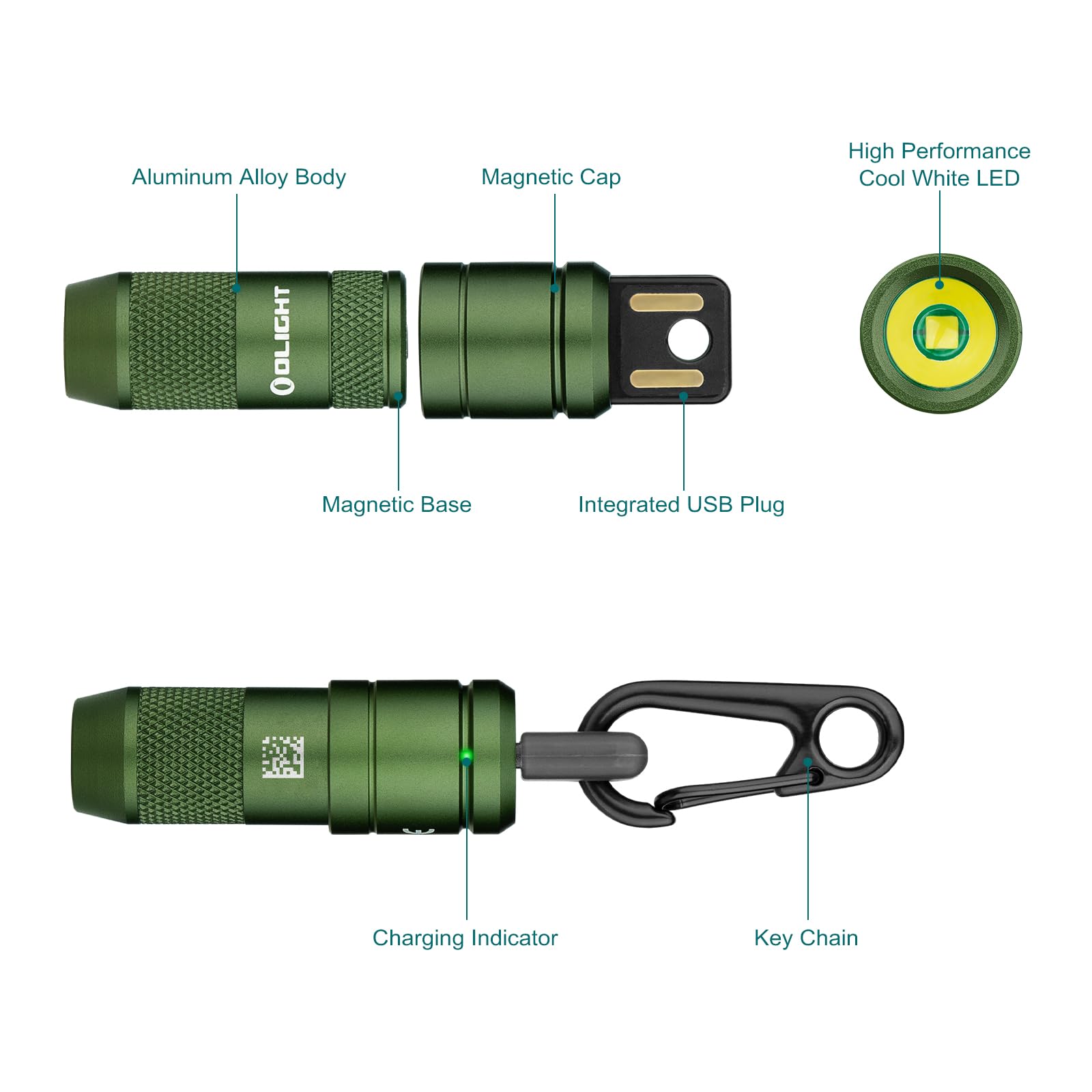 Aluminum Alloy Body

Magnetic Cap

High Performance Cool White LED

OLIGHT

Magnetic Base

Integrated USB Plug

Charging Indicator

Key Chain