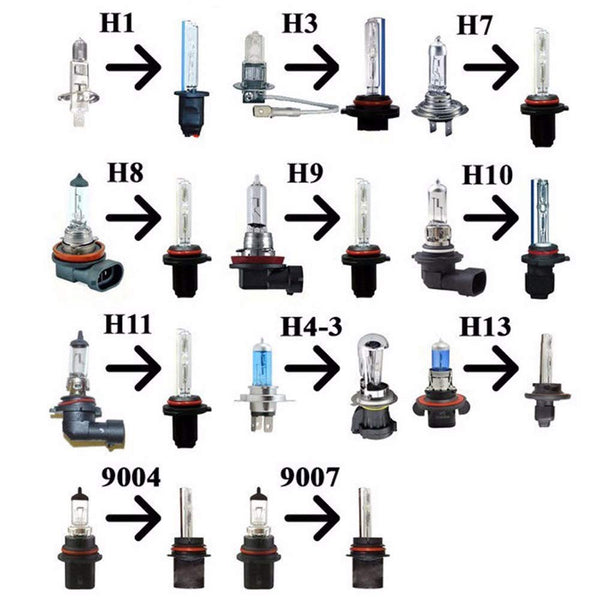 H1
H3
H7
H8
H9
H10
H11
H4-3
H13
9004
9007