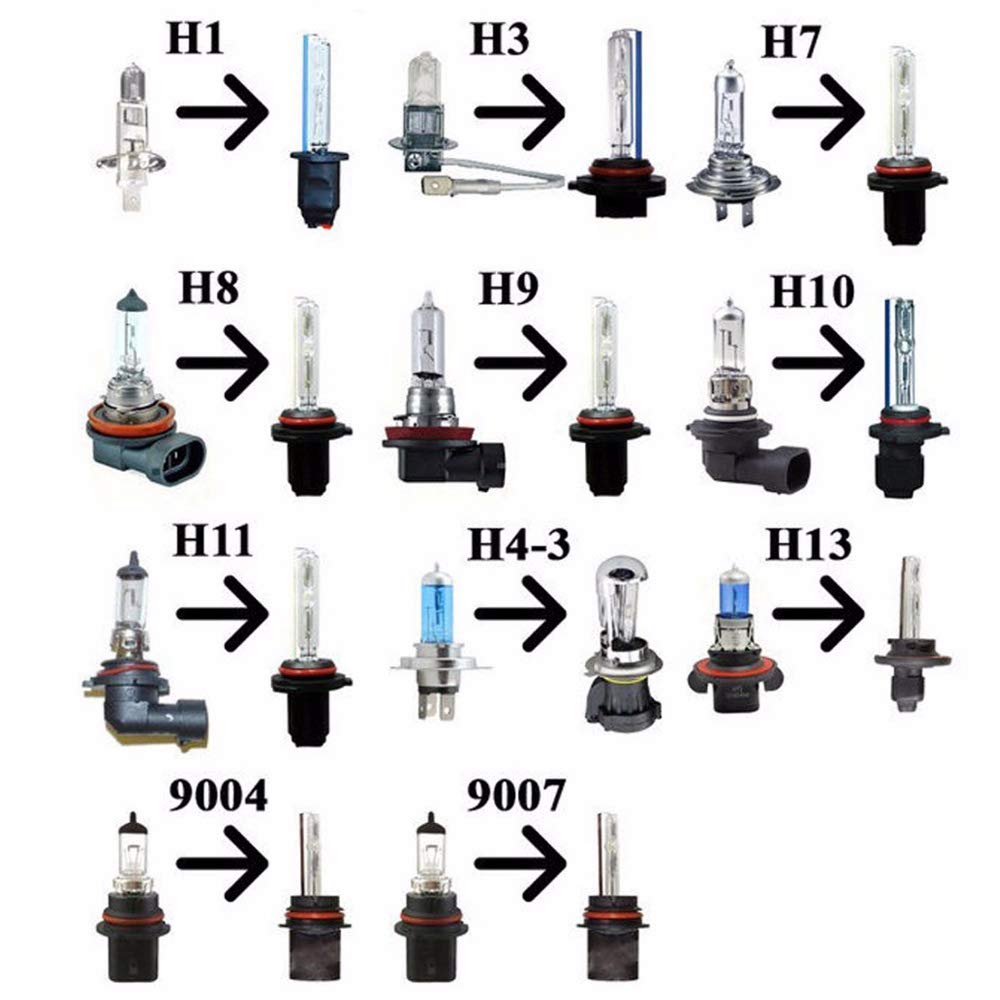 H1 H3 H7

H8 H9 H10

H11 H4-3 H13

9004 9007