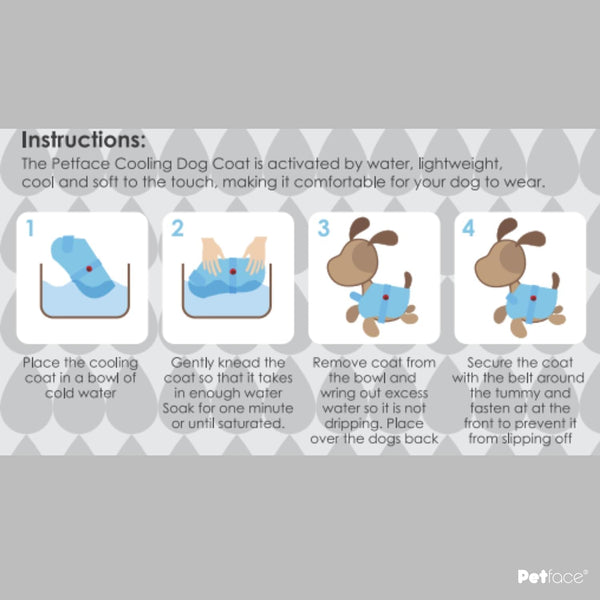 Instructions:
The Petface Cooling Dog Coat is activated by water, lightweight, cool and soft to the touch, making it comfortable for your dog to wear.

1
Place the cooling coat in a bowl of cold water

2
Gently knead the coat so that it takes in enough water Soak for one minute or until saturated.

3
Remove coat from the bowl and wring out excess water so it is not dripping. Place over the dogs back

4
Secure the coat with the belt around the tummy and fasten at at the front to prevent it from slipping off

Petface®