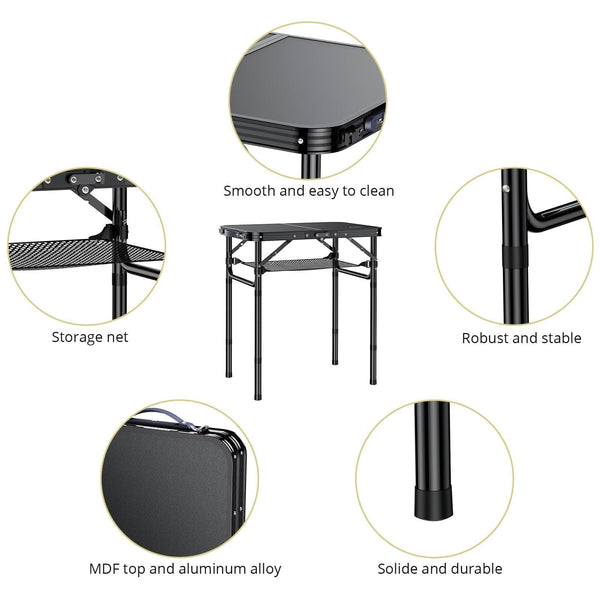 Smooth and easy to clean

Storage net

Robust and stable

MDF top and aluminum alloy

Solide and durable