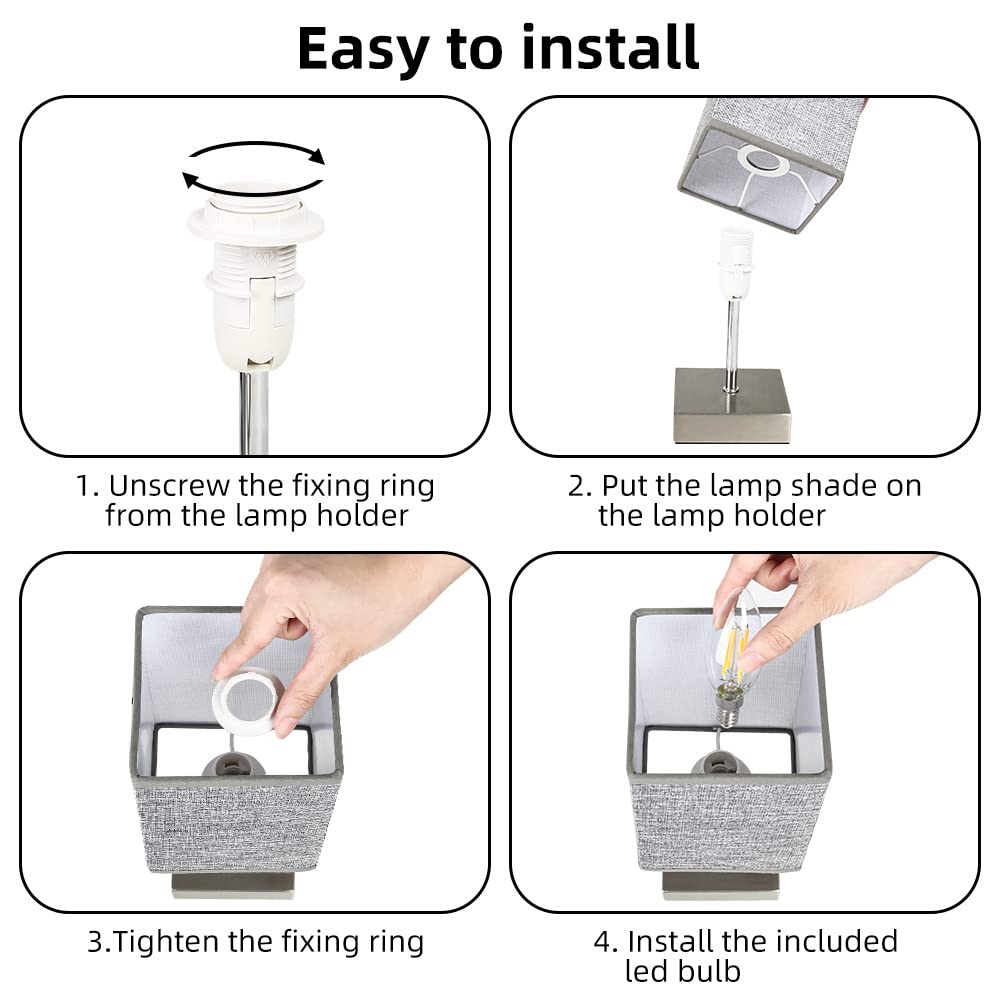 Easy to install

1. Unscrew the fixing ring from the lamp holder

2. Put the lamp shade on the lamp holder

3.Tighten the fixing ring

4. Install the included led bulb