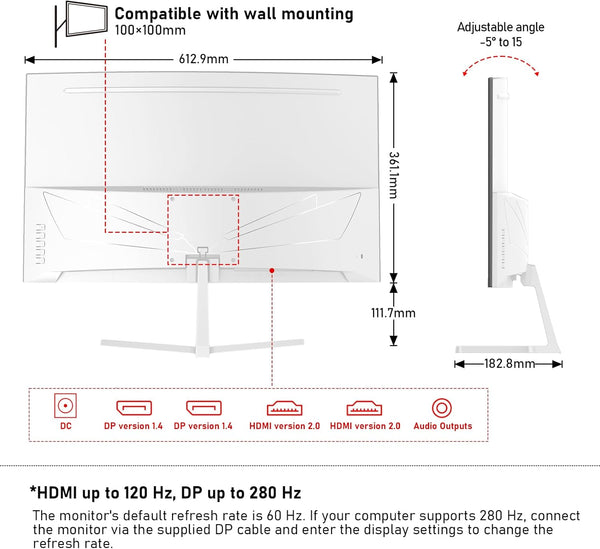 Compatible with wall mounting
100×100mm

Adjustable angle
-5° to 15

612.9mm

361.1mm

111.7mm

182.8mm

DC
DP version 1.4
DP version 1.4
HDMI version 2.0
HDMI version 2.0
Audio Outputs

*HDMI up to 120 Hz, DP up to 280 Hz

The monitor's default refresh rate is 60 Hz. If your computer supports 280 Hz, connect the monitor via the supplied DP cable and enter the display settings to change the refresh rate.