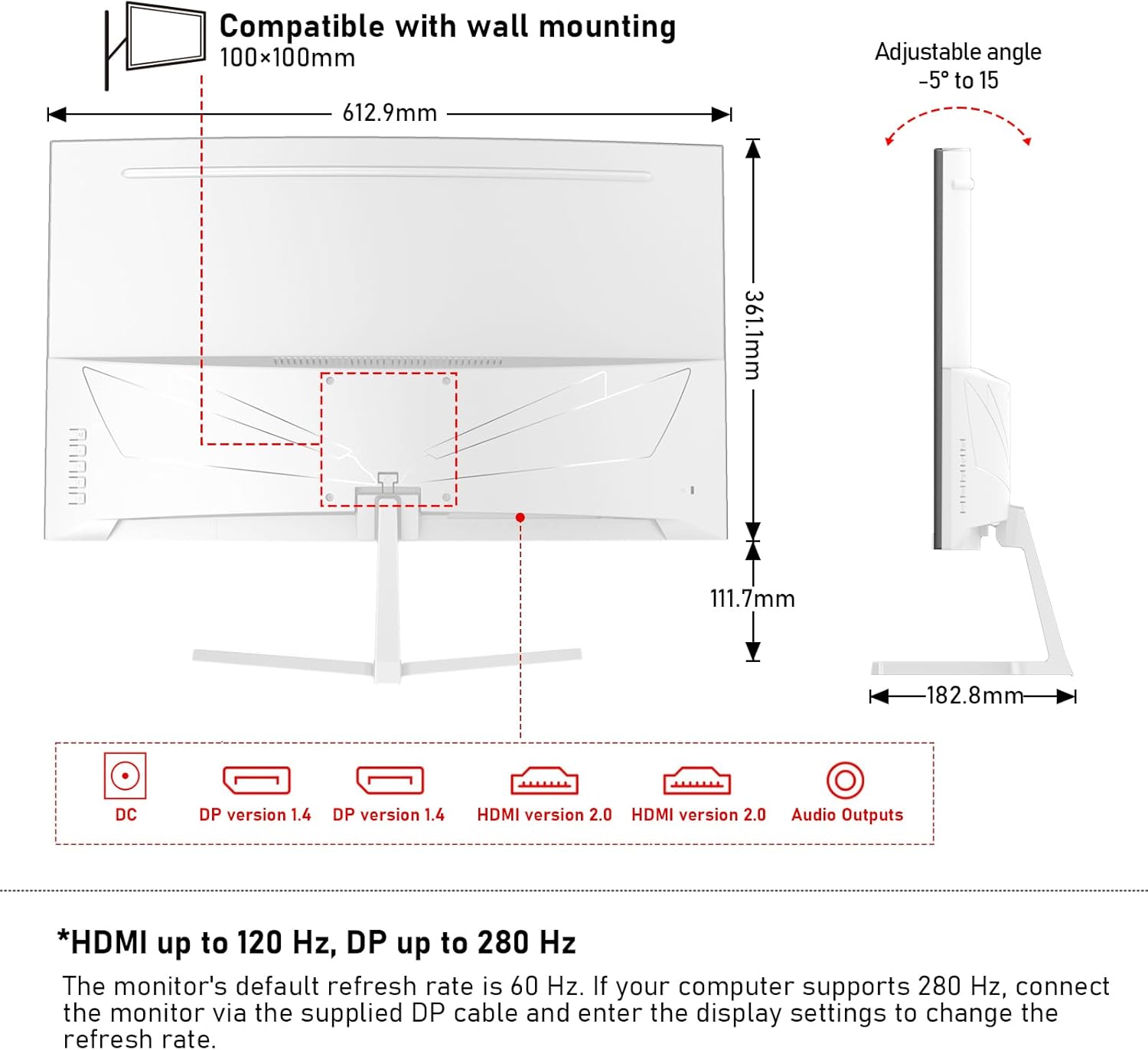 Compatible with wall mounting
100×100mm

Adjustable angle
-5° to 15

612.9mm

361.1mm

111.7mm

182.8mm

DC
DP version 1.4
DP version 1.4
HDMI version 2.0
HDMI version 2.0
Audio Outputs

*HDMI up to 120 Hz, DP up to 280 Hz

The monitor's default refresh rate is 60 Hz. If your computer supports 280 Hz, connect the monitor via the supplied DP cable and enter the display settings to change the refresh rate.