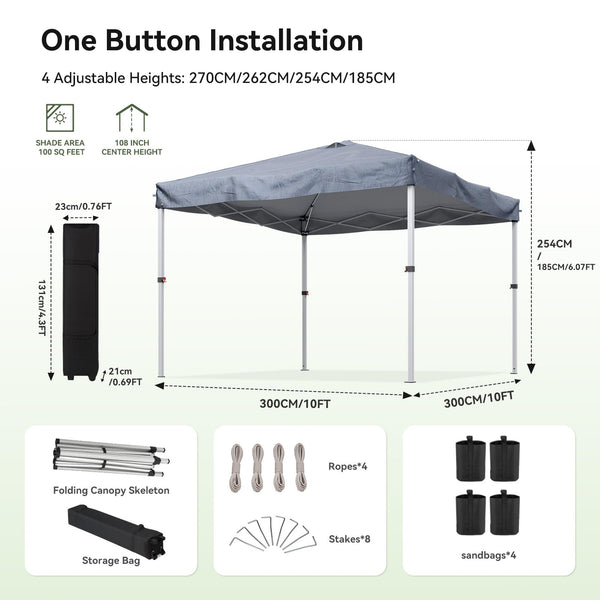 One Button Installation

4 Adjustable Heights: 270CM/262CM/254CM/185CM

SHADE AREA 100 SQ FEET

108 INCH CENTER HEIGHT

23cm/0.76FT

131cm/4.3FT

21cm /0.69FT

254CM / 185CM/6.07FT

300CM/10FT

300CM/10FT

Folding Canopy Skeleton

Storage Bag

Ropes*4

Stakes*8

sandbags*4