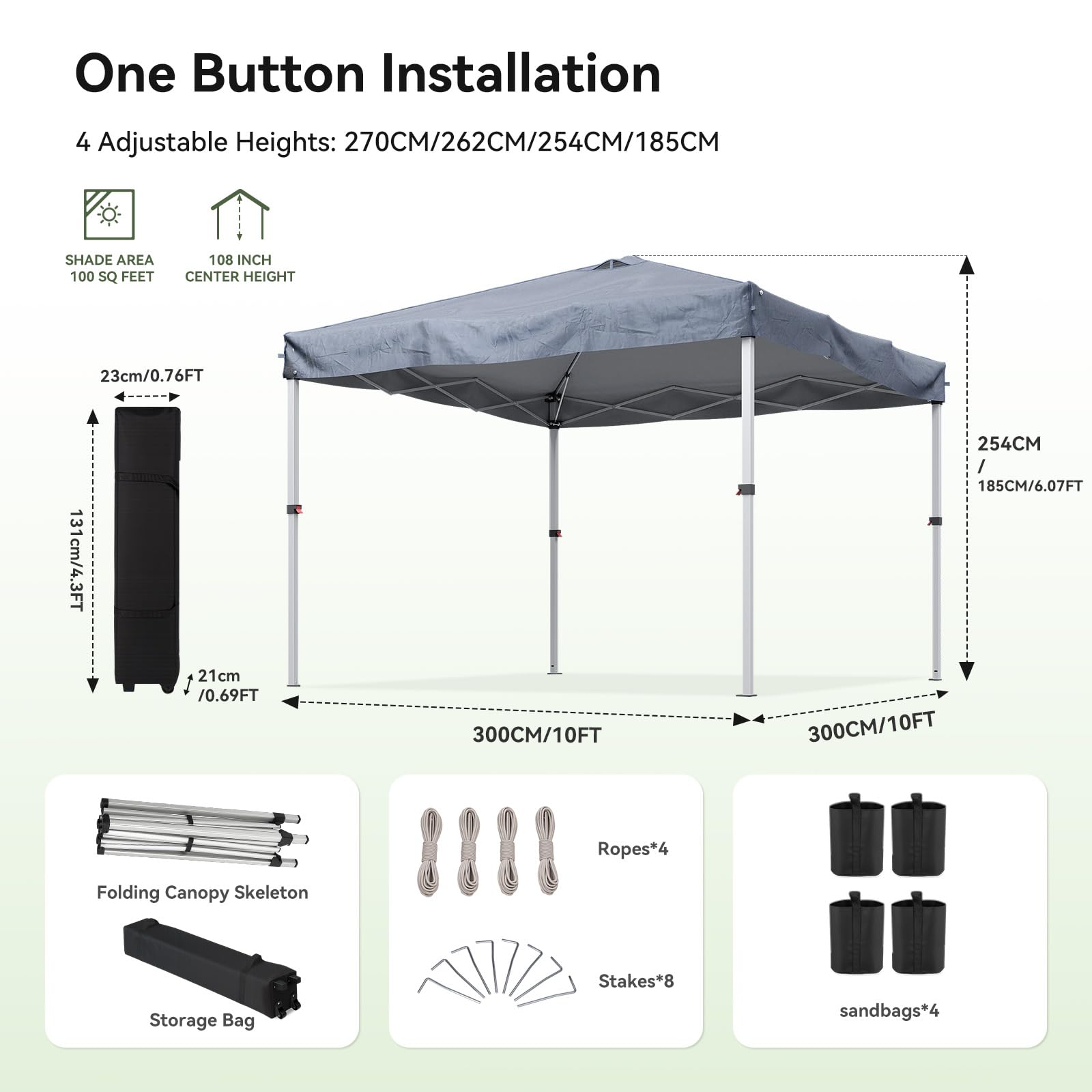 One Button Installation

4 Adjustable Heights: 270CM/262CM/254CM/185CM

SHADE AREA 100 SQ FEET

108 INCH CENTER HEIGHT

23cm/0.76FT

131cm/4.3FT

21cm /0.69FT

254CM / 185CM/6.07FT

300CM/10FT

300CM/10FT

Folding Canopy Skeleton

Storage Bag

Ropes*4

Stakes*8

sandbags*4