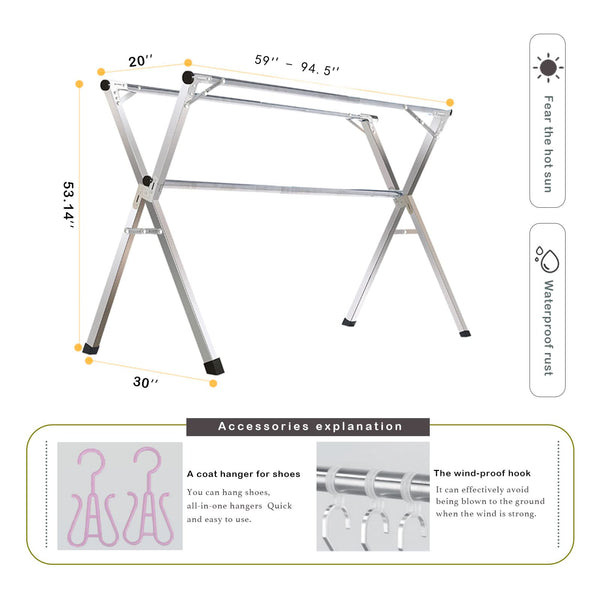 20''

59'' – 94.5''

53.14''

30''

Fear the hot sun

Waterproof rust

Accessories explanation

A coat hanger for shoes

You can hang shoes, all-in-one hangers Quick and easy to use.

The wind-proof hook

It can effectively avoid being blown to the ground when the wind is strong.